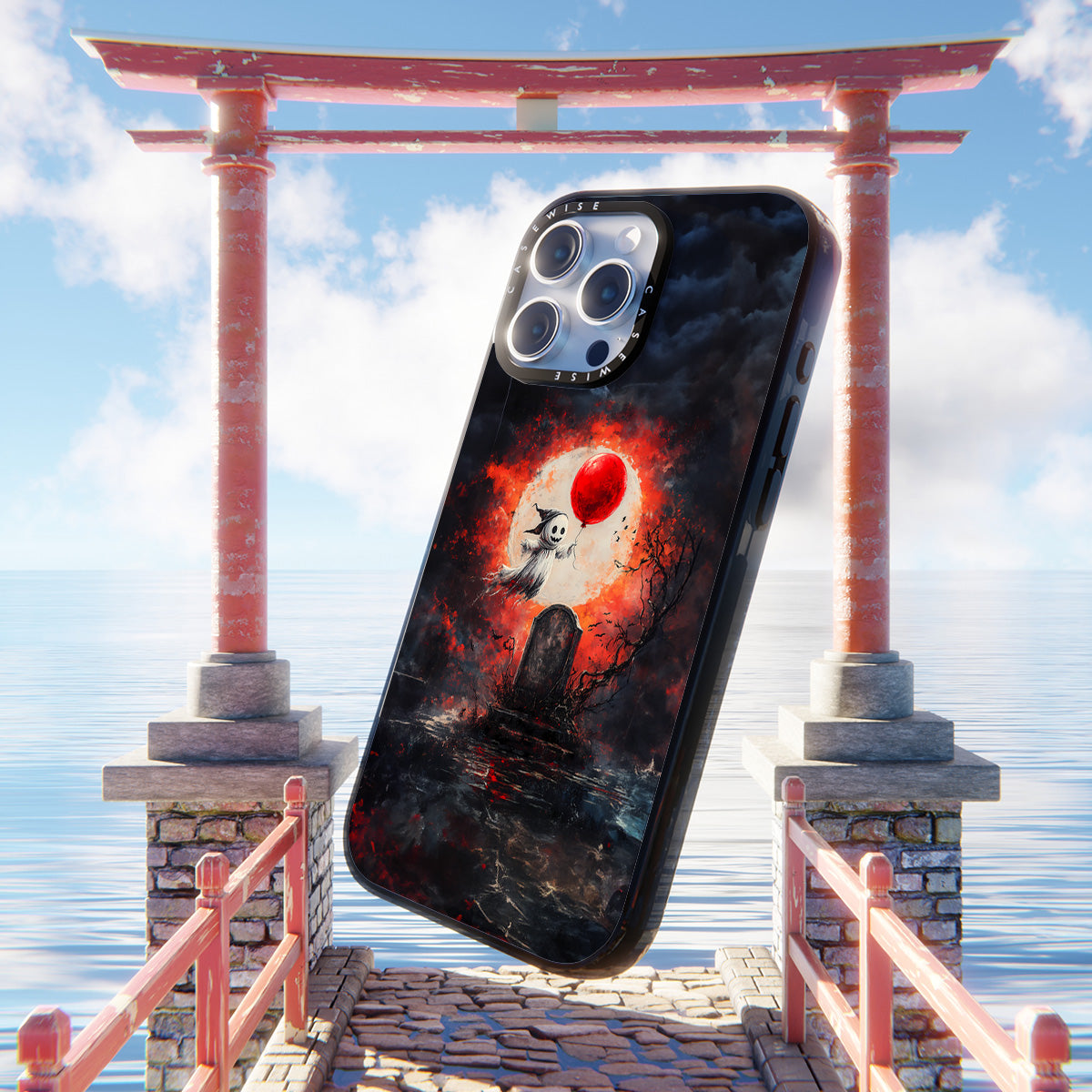 CASEWISE CASEWISE