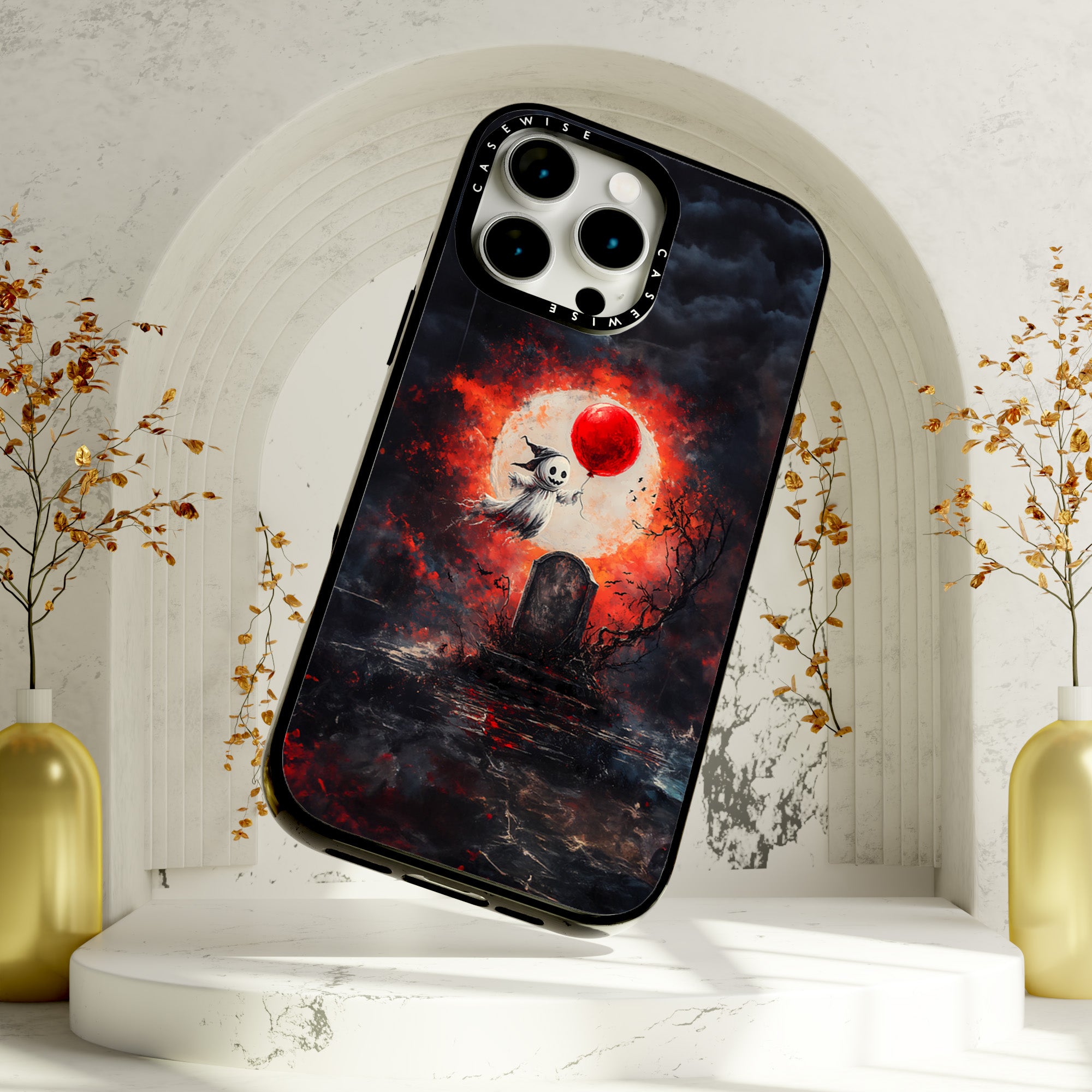 CASEWISE CASEWISE