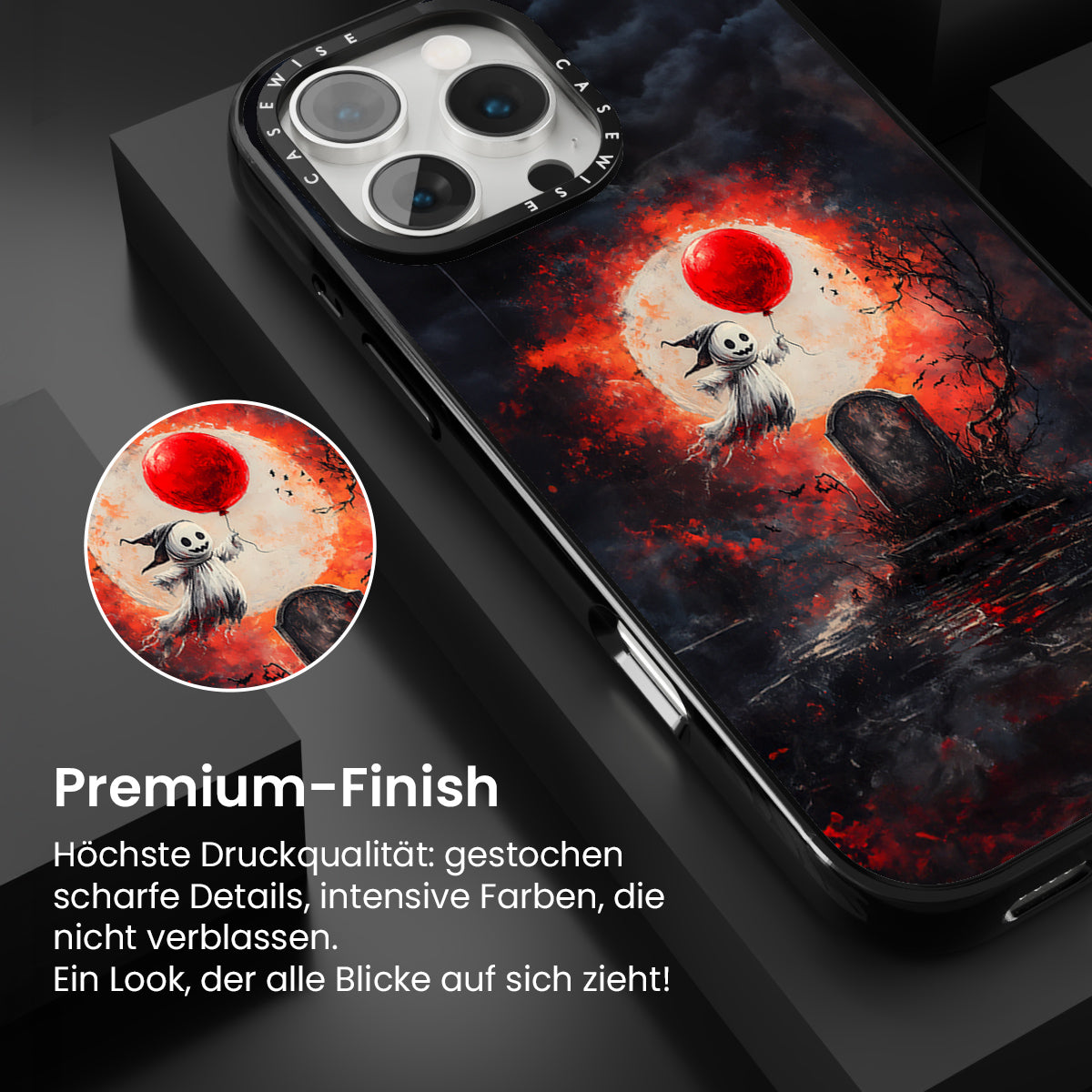 CASEWISE CASEWISE

Premium-Finish

Höchste Druckqualität: gestochen scharfe Details, intensive Farben, die nicht verblassen.
Ein Look, der alle Blicke auf sich zieht!