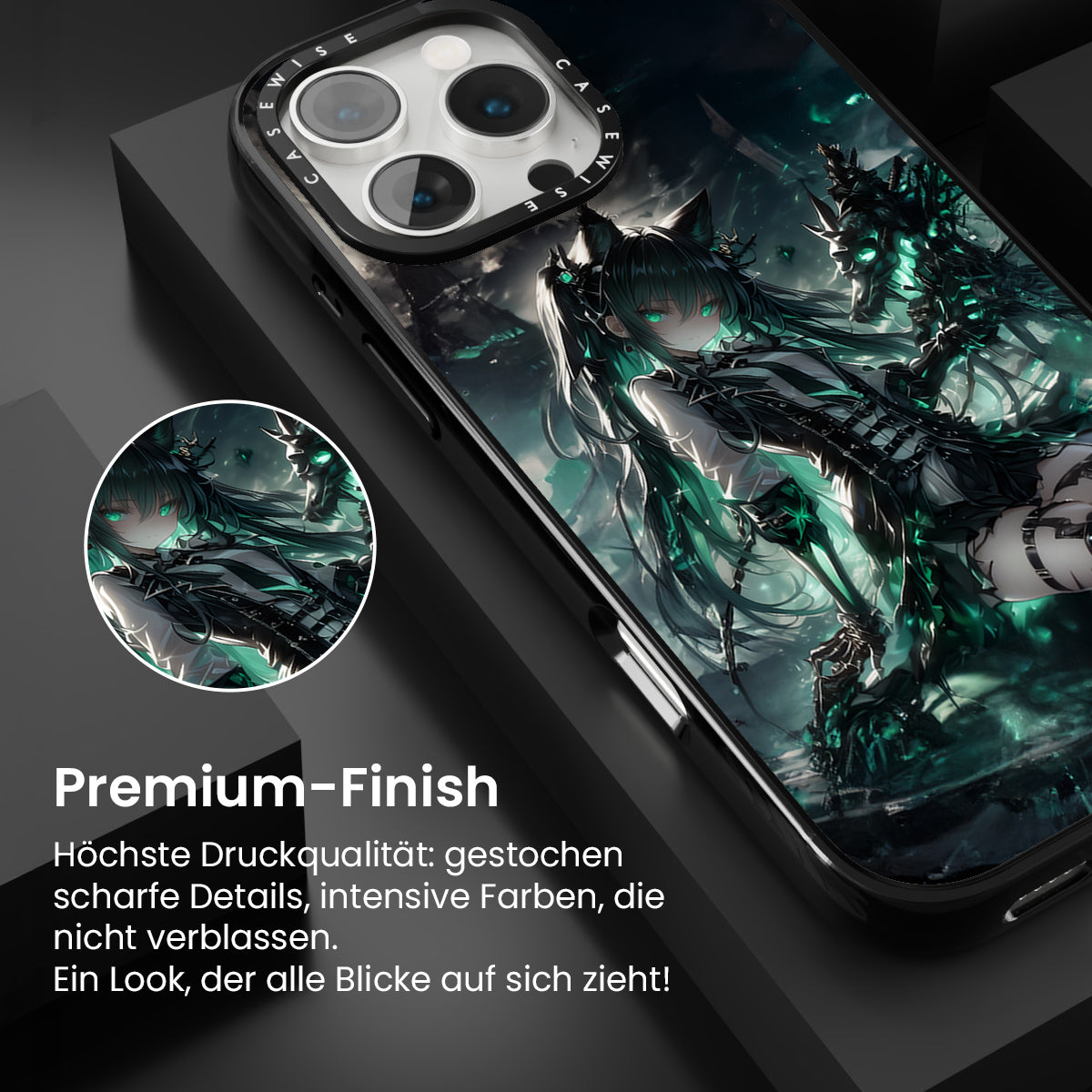 CASEWISE CASEWISE

Premium-Finish

Höchste Druckqualität: gestochen scharfe Details, intensive Farben, die nicht verblassen.
Ein Look, der alle Blicke auf sich zieht!