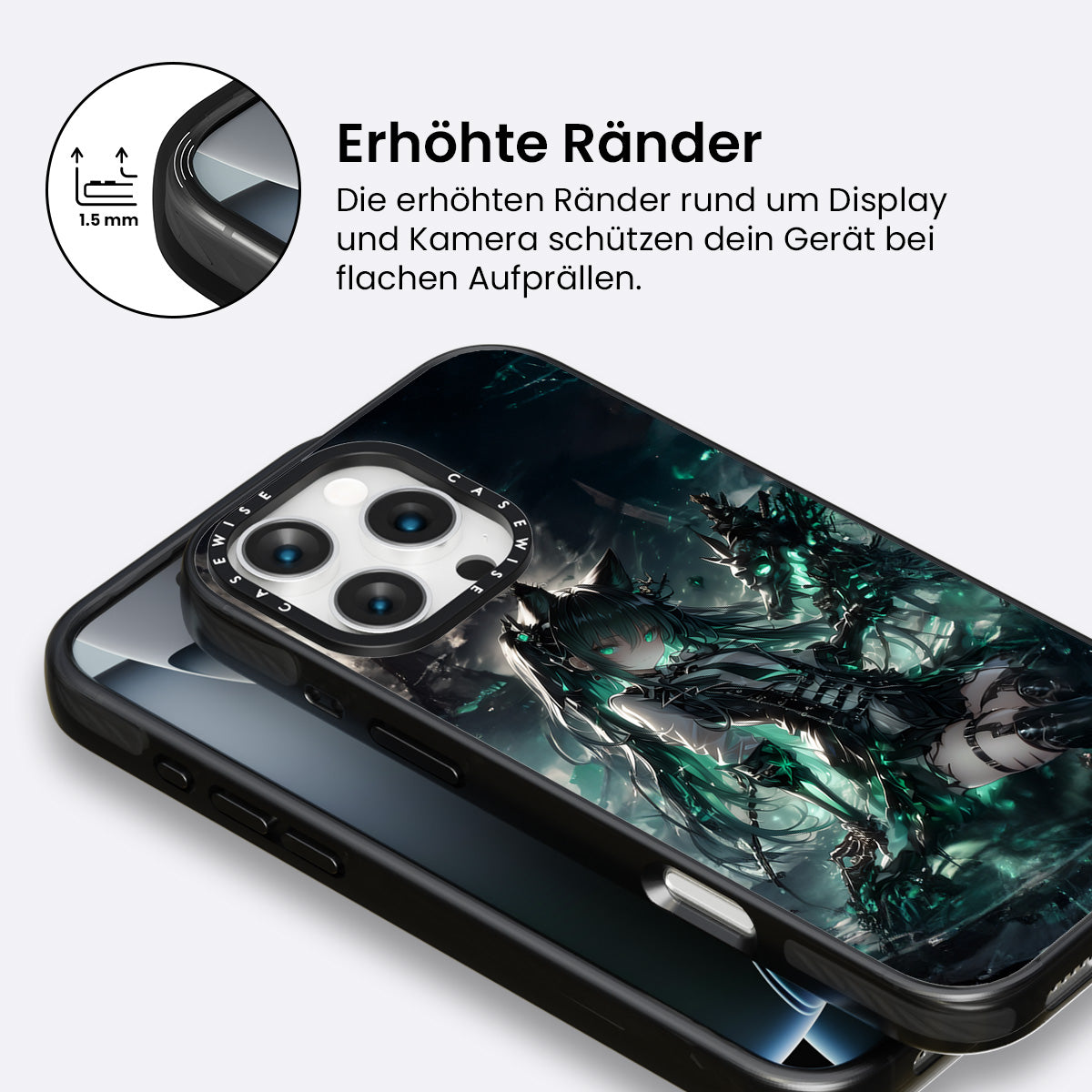 1.5 mm

Erhöhte Ränder

Die erhöhten Ränder rund um Display und Kamera schützen dein Gerät bei flachen Aufprällen.

CASEWISE CASEWISE