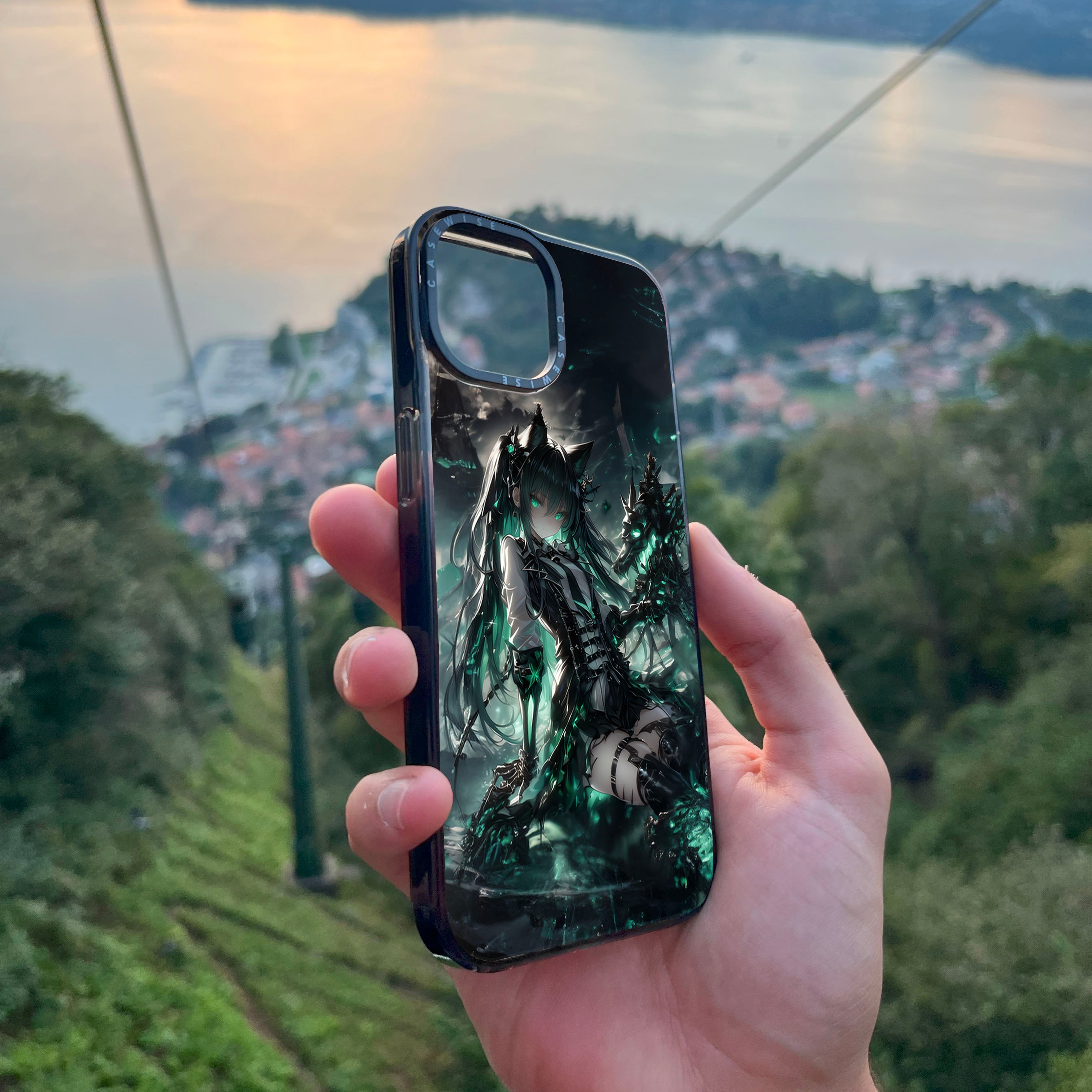 CASEWISE CASEWISE