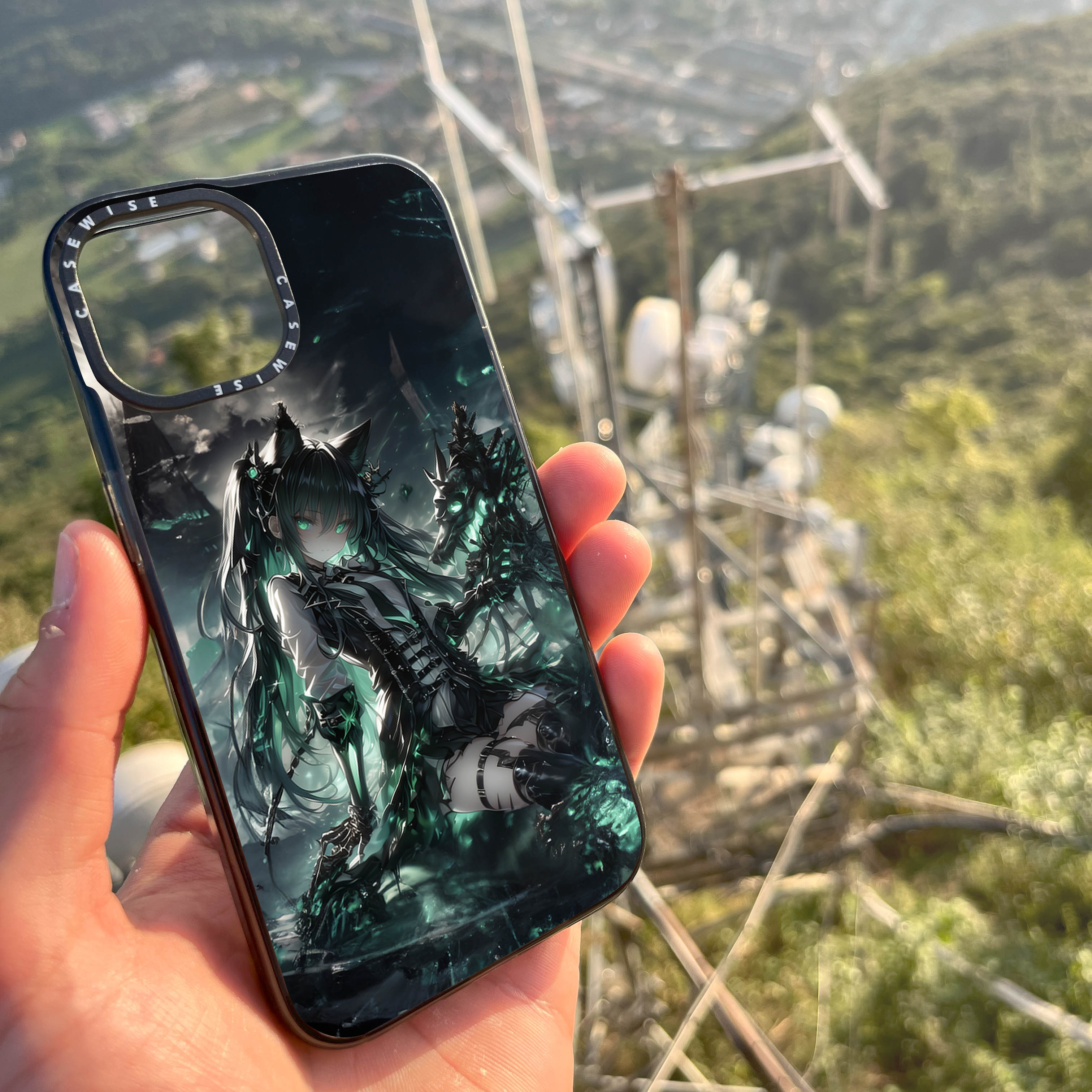 CASEWISE CASEWISE