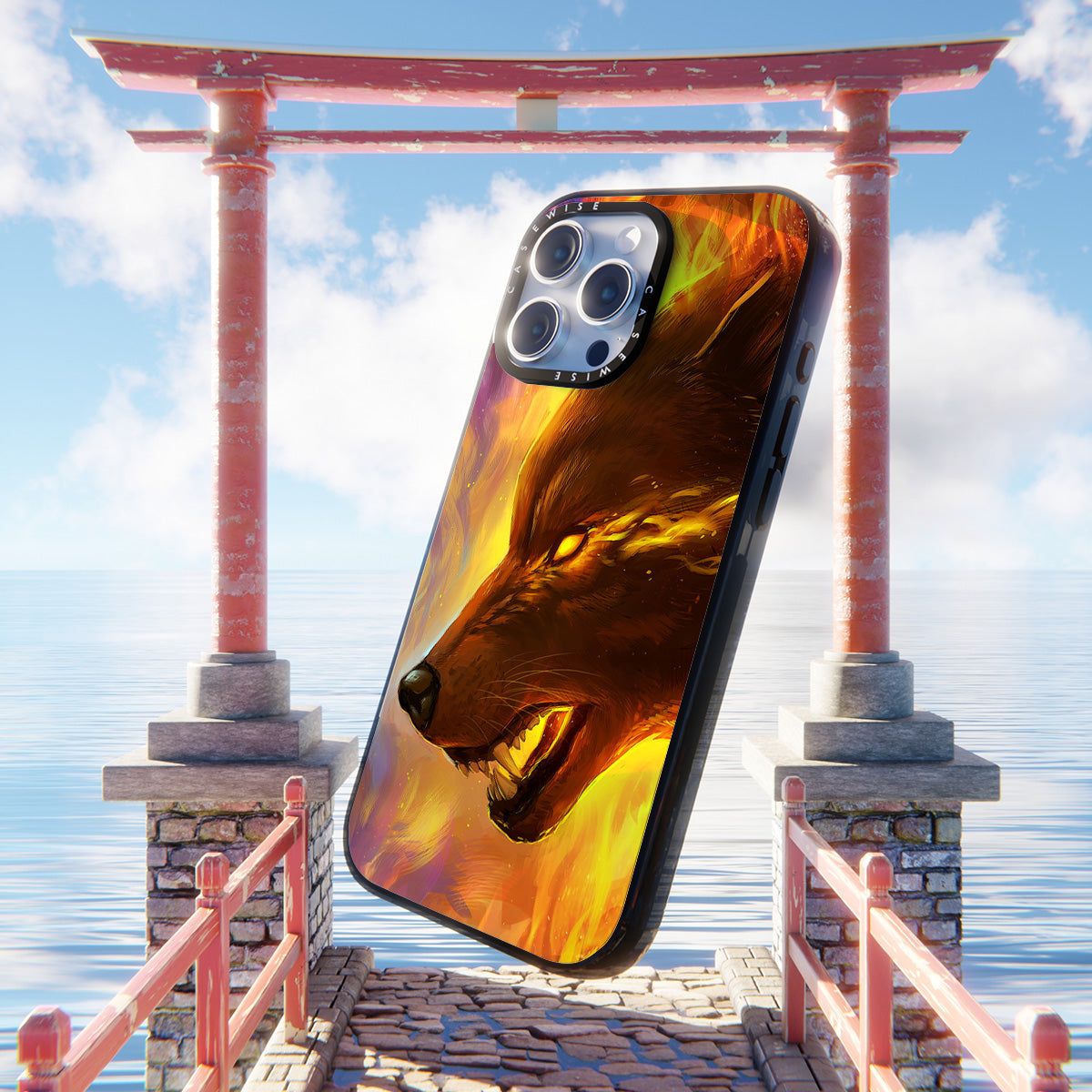 CASEWISE CASEWISE