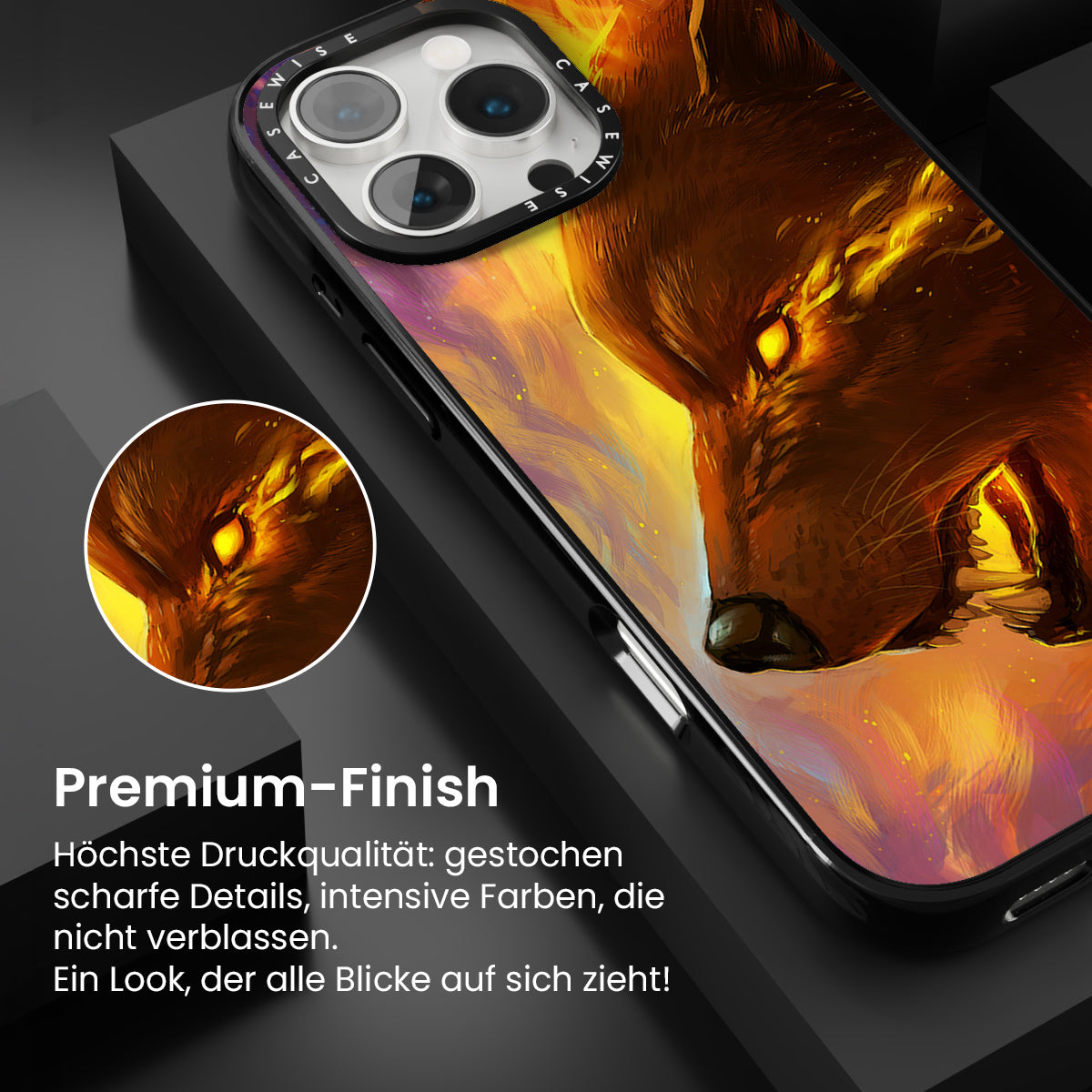 CASEWISE CASEWISE

Premium-Finish

Höchste Druckqualität: gestochen scharfe Details, intensive Farben, die nicht verblassen.
Ein Look, der alle Blicke auf sich zieht!