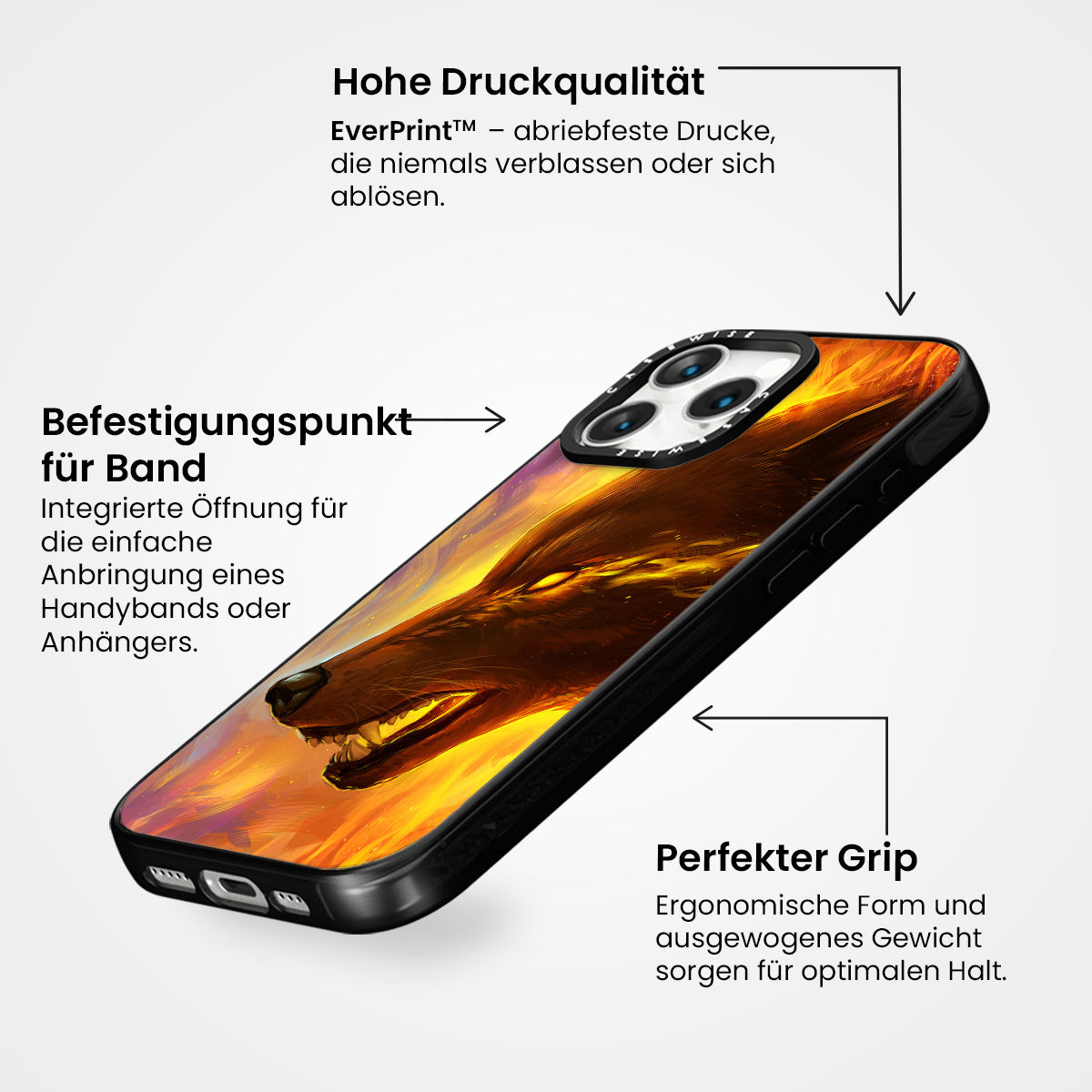 Hohe Druckqualität

EverPrint™ – abriebfeste Drucke, die niemals verblassen oder sich ablösen.

Befestigungspunkt für Band

Integrierte Öffnung für die einfache Anbringung eines Handybands oder Anhängers.

CASEWISE

CASEWISE

Perfekter Grip

Ergonomische Form und ausgewogenes Gewicht sorgen für optimalen Halt.