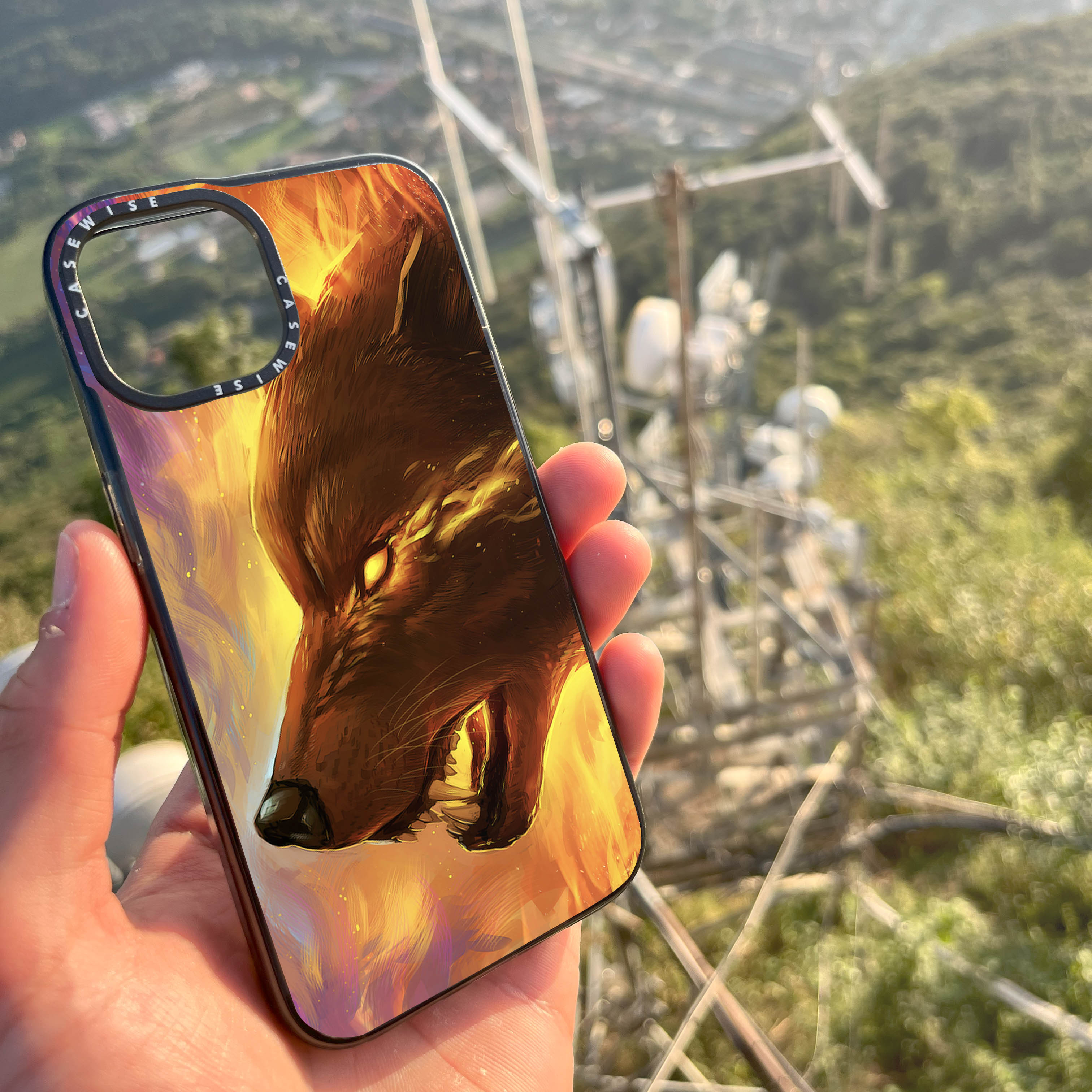 CASEWISE CASEWISE