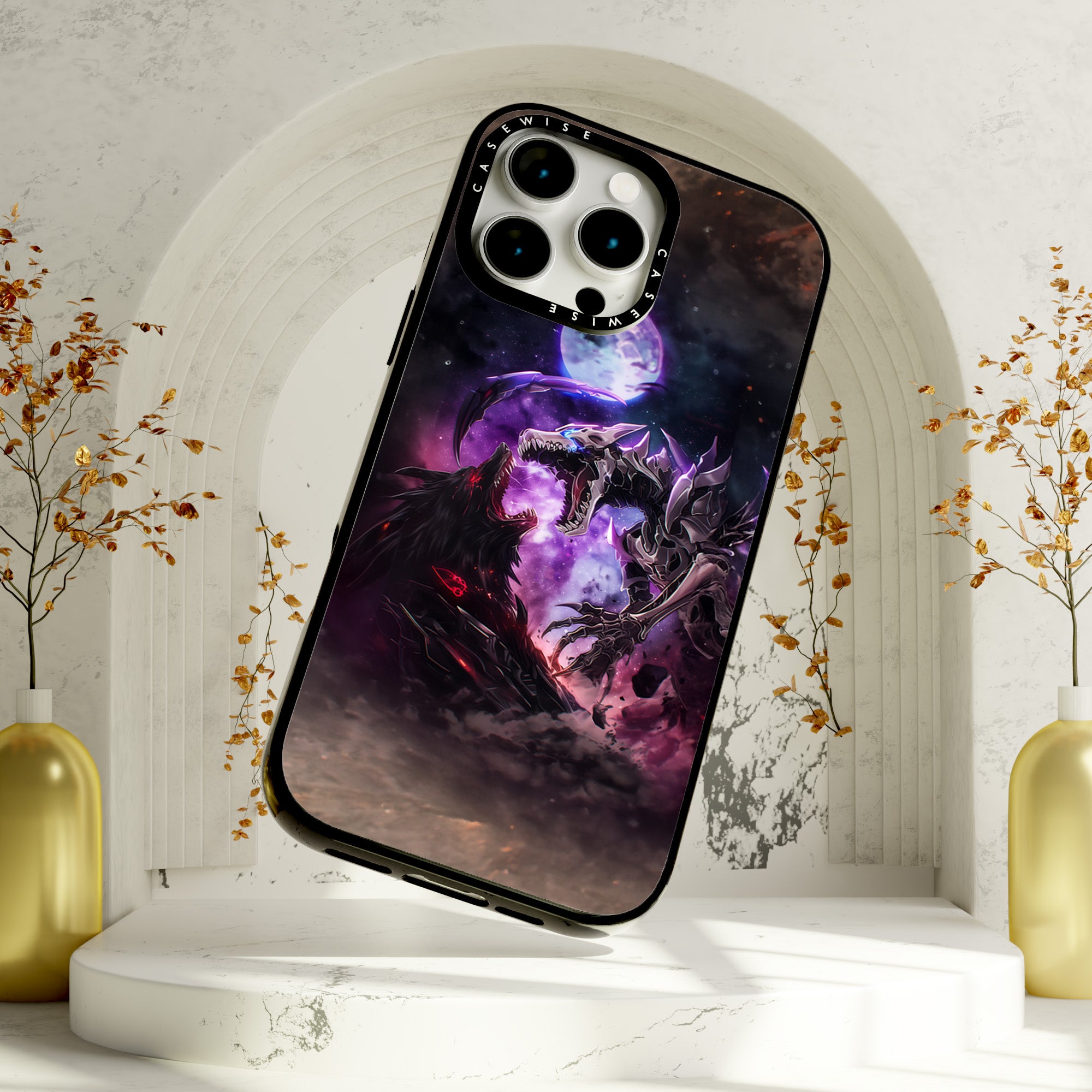 CASEWISE
CASEWISE