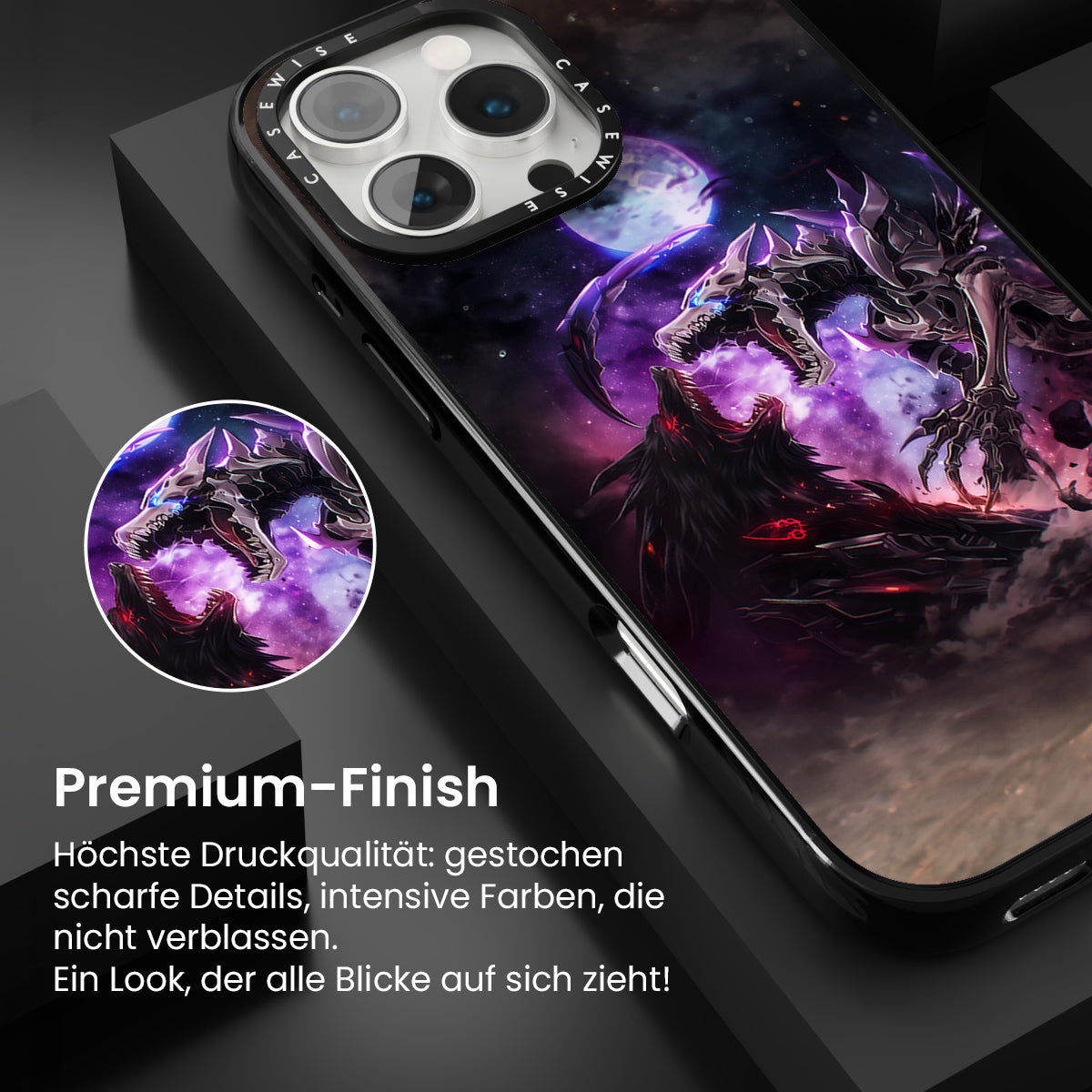 CASEWISE CASEWISE

Premium-Finish

Höchste Druckqualität: gestochen scharfe Details, intensive Farben, die nicht verblassen.
Ein Look, der alle Blicke auf sich zieht!