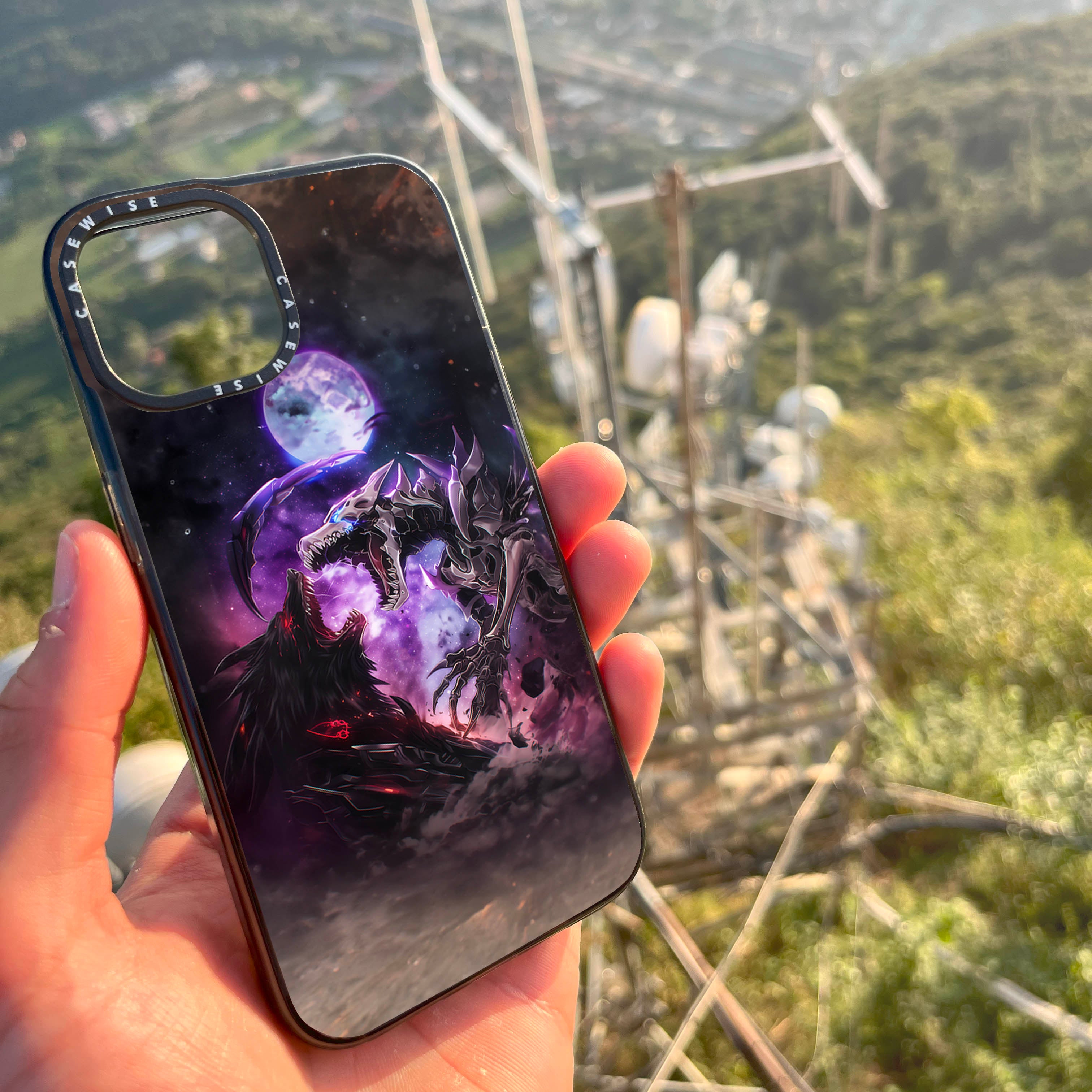 CASEWISE CASEWISE