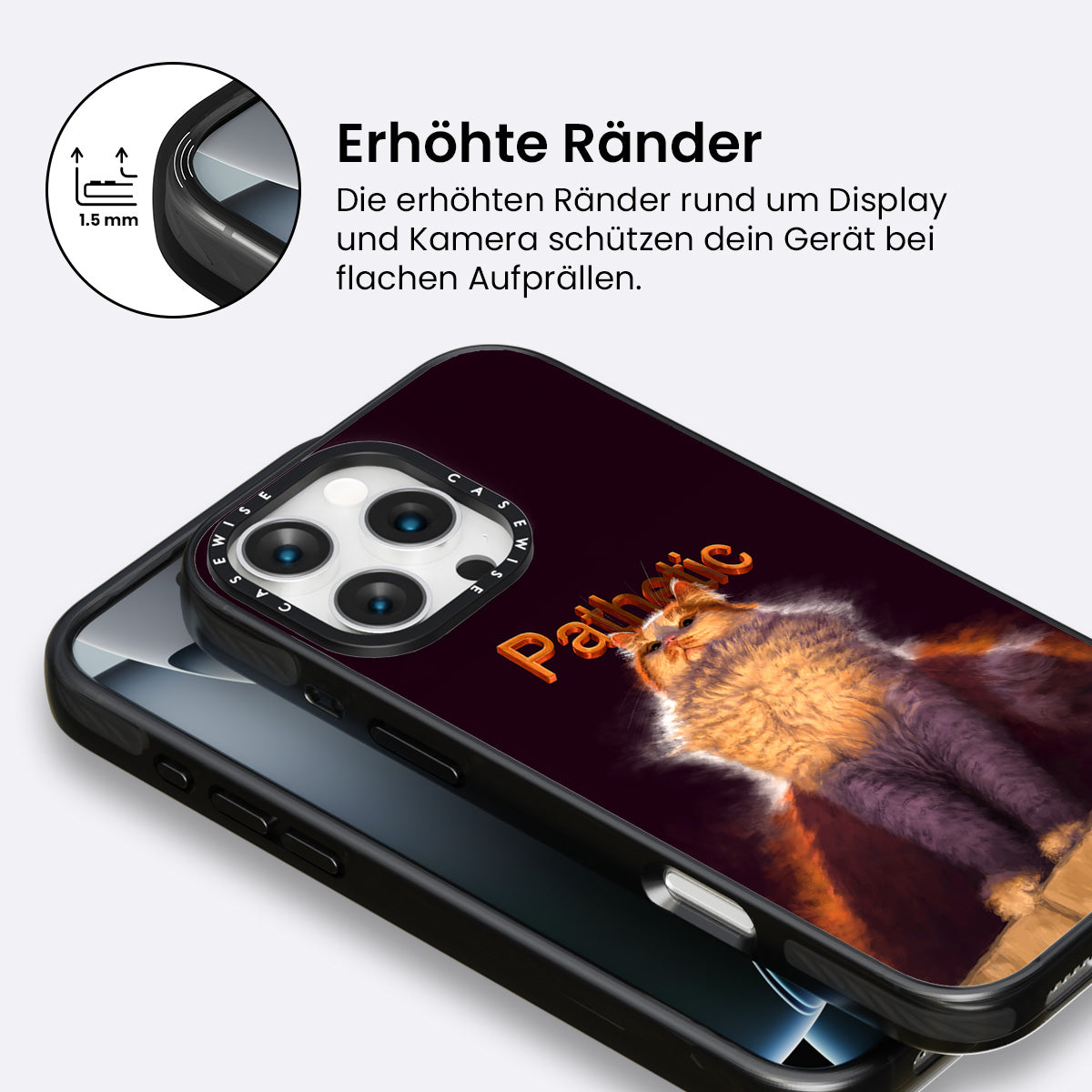 1.5 mm

Erhöhte Ränder

Die erhöhten Ränder rund um Display und Kamera schützen dein Gerät bei flachen Aufprällen.

CASEWISE CASEWISE

Pathetic