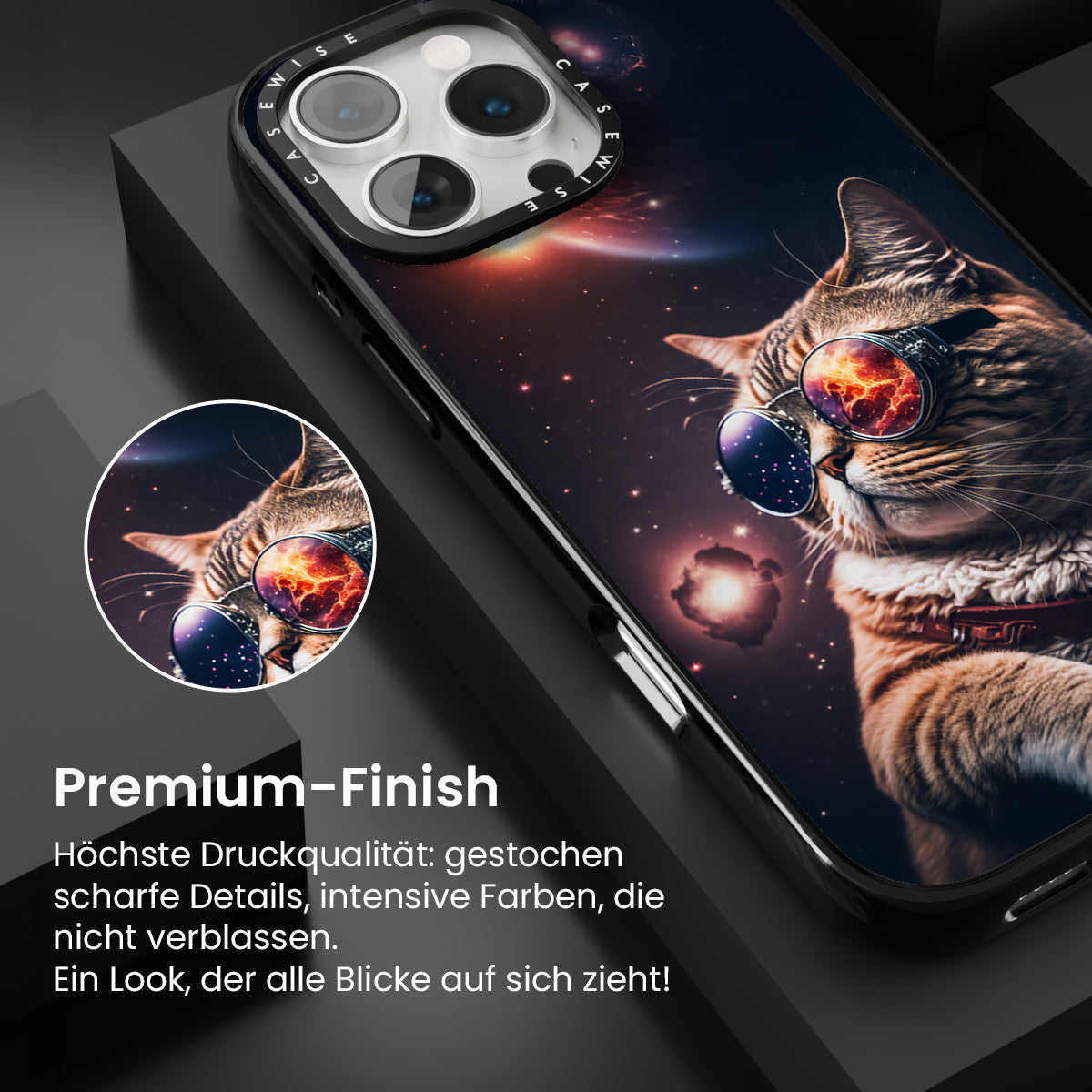 CASEWISE CASEWISE

Premium-Finish

Höchste Druckqualität: gestochen scharfe Details, intensive Farben, die nicht verblassen.
Ein Look, der alle Blicke auf sich zieht!