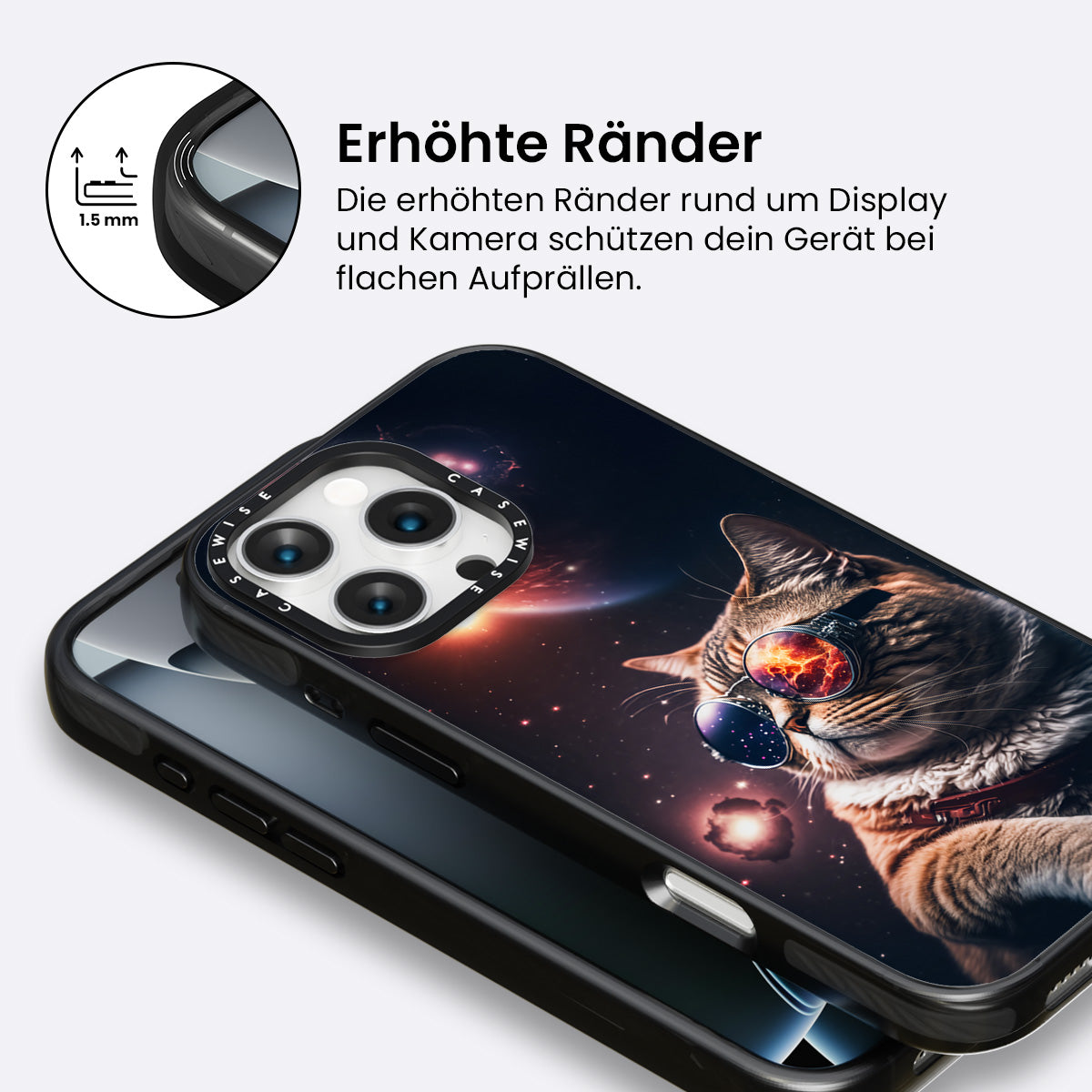 1.5 mm

Erhöhte Ränder

Die erhöhten Ränder rund um Display und Kamera schützen dein Gerät bei flachen Aufprällen.

CASEWISE CASEWISE