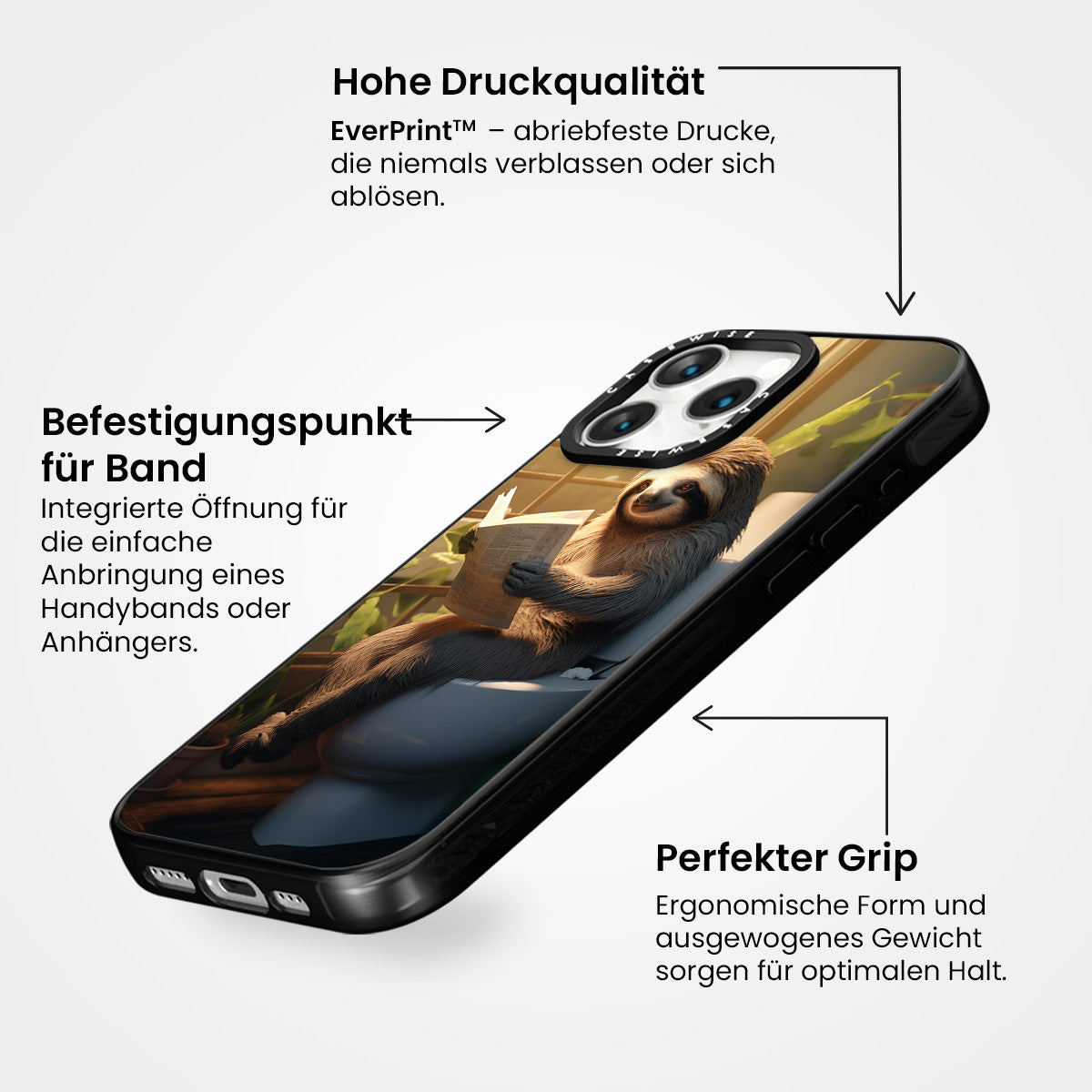 Hohe Druckqualität

EverPrint™ – abriebfeste Drucke, die niemals verblassen oder sich ablösen.

Befestigungspunkt für Band

Integrierte Öffnung für die einfache Anbringung eines Handybands oder Anhängers.

CASEWISE

CASEWISE

Perfekter Grip

Ergonomische Form und ausgewogenes Gewicht sorgen für optimalen Halt.