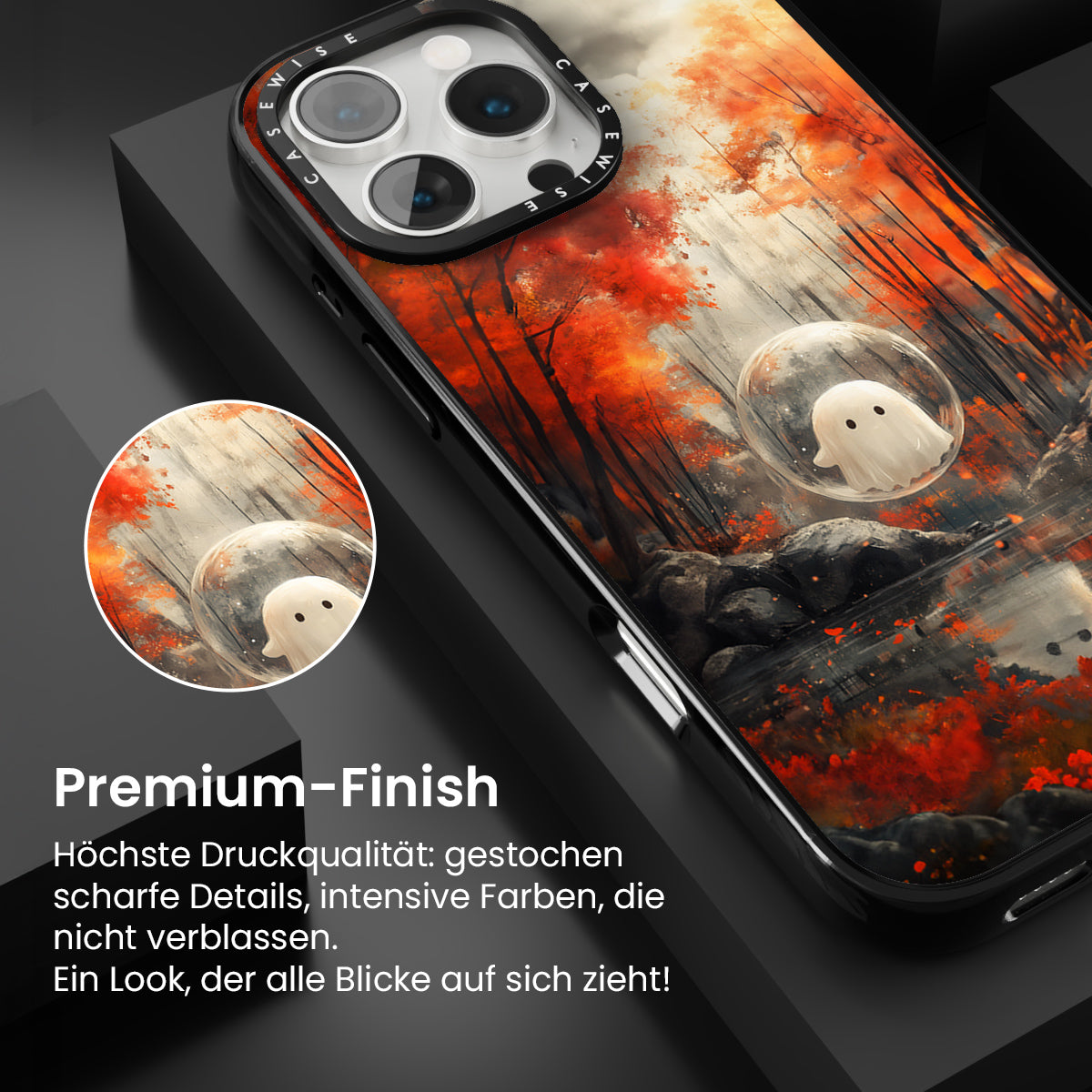 CASEWISE CASEWISE

Premium-Finish

Höchste Druckqualität: gestochen scharfe Details, intensive Farben, die nicht verblassen.
Ein Look, der alle Blicke auf sich zieht!