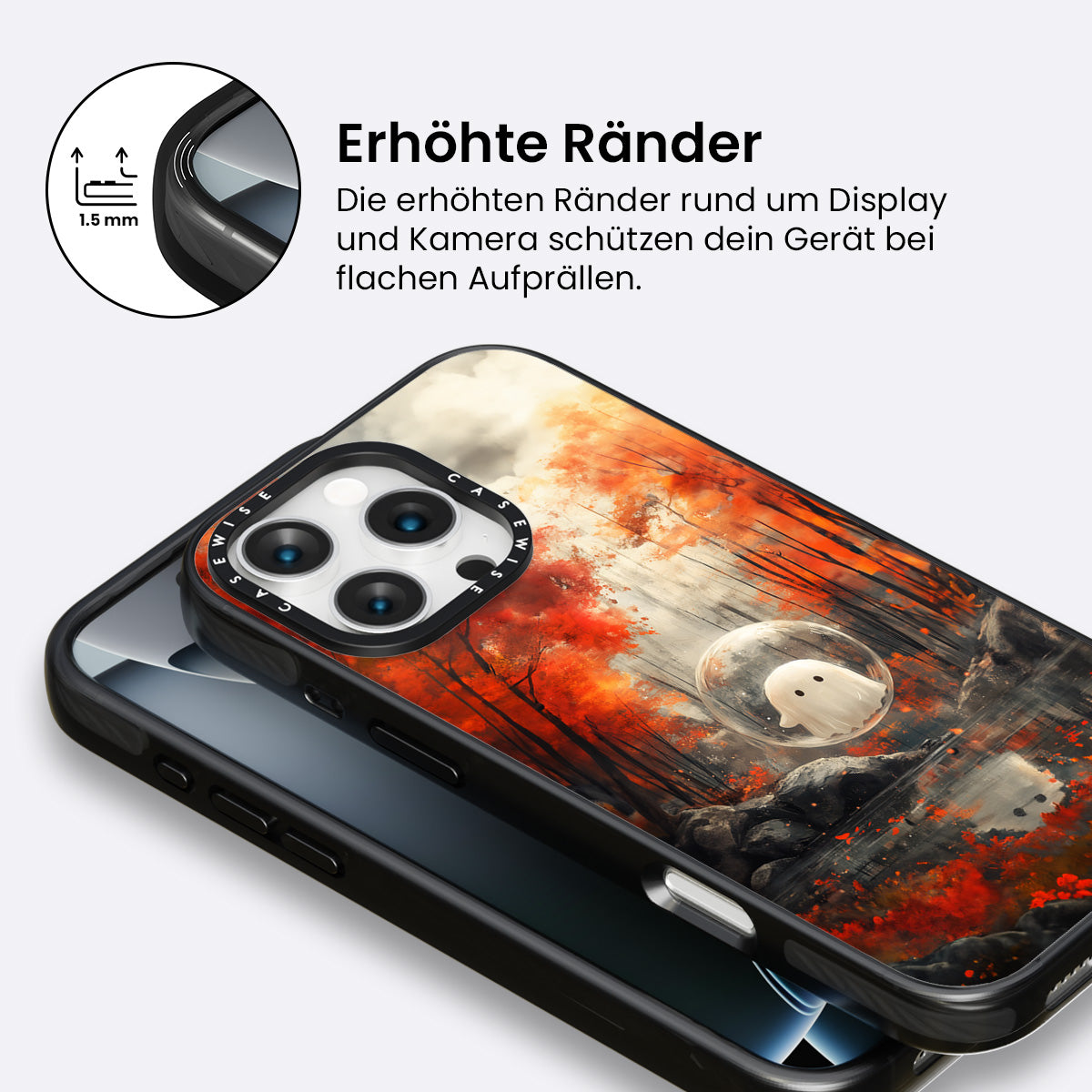 1.5 mm

Erhöhte Ränder

Die erhöhten Ränder rund um Display und Kamera schützen dein Gerät bei flachen Aufprällen.

CASEWISE CASEWISE