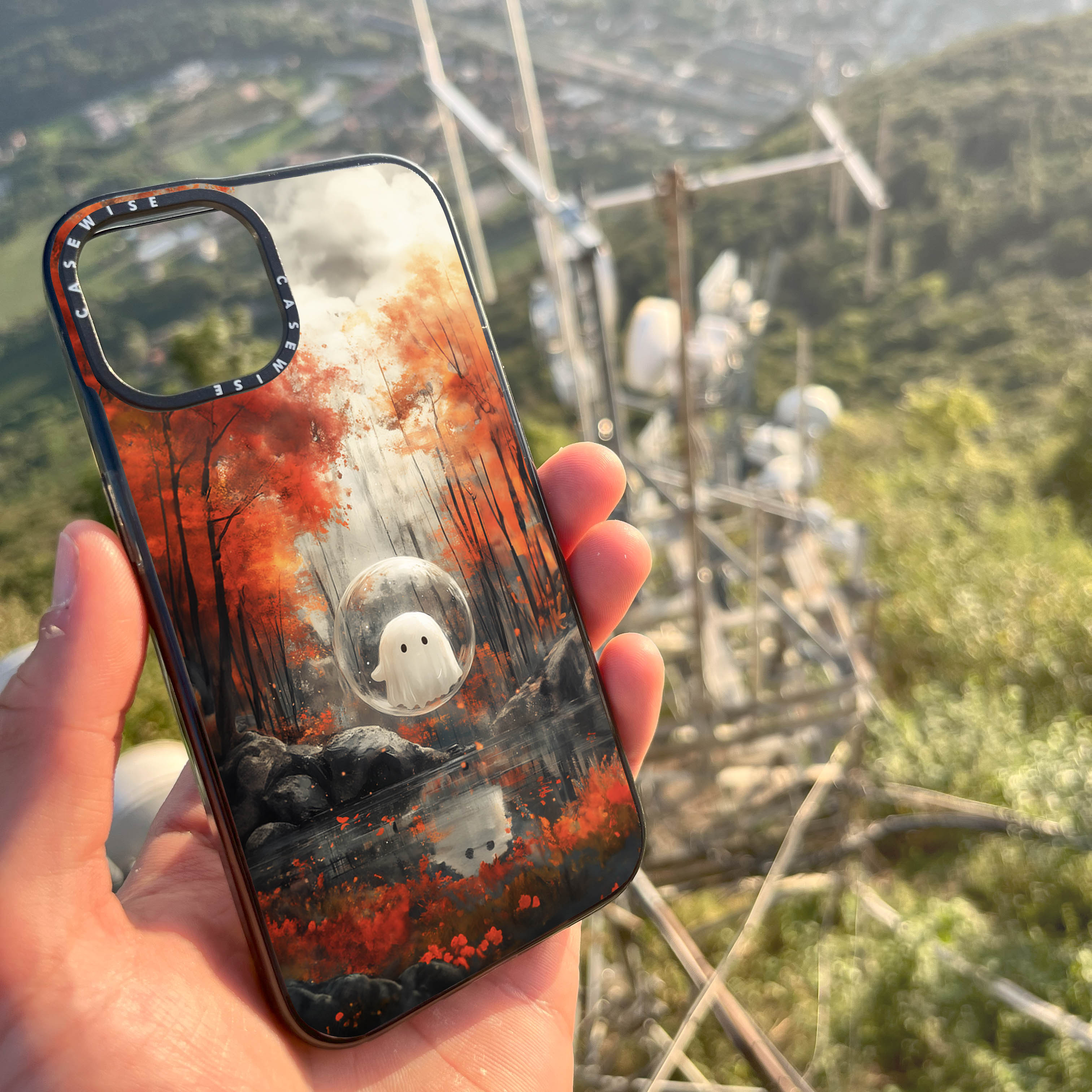 CASEWISE CASEWISE