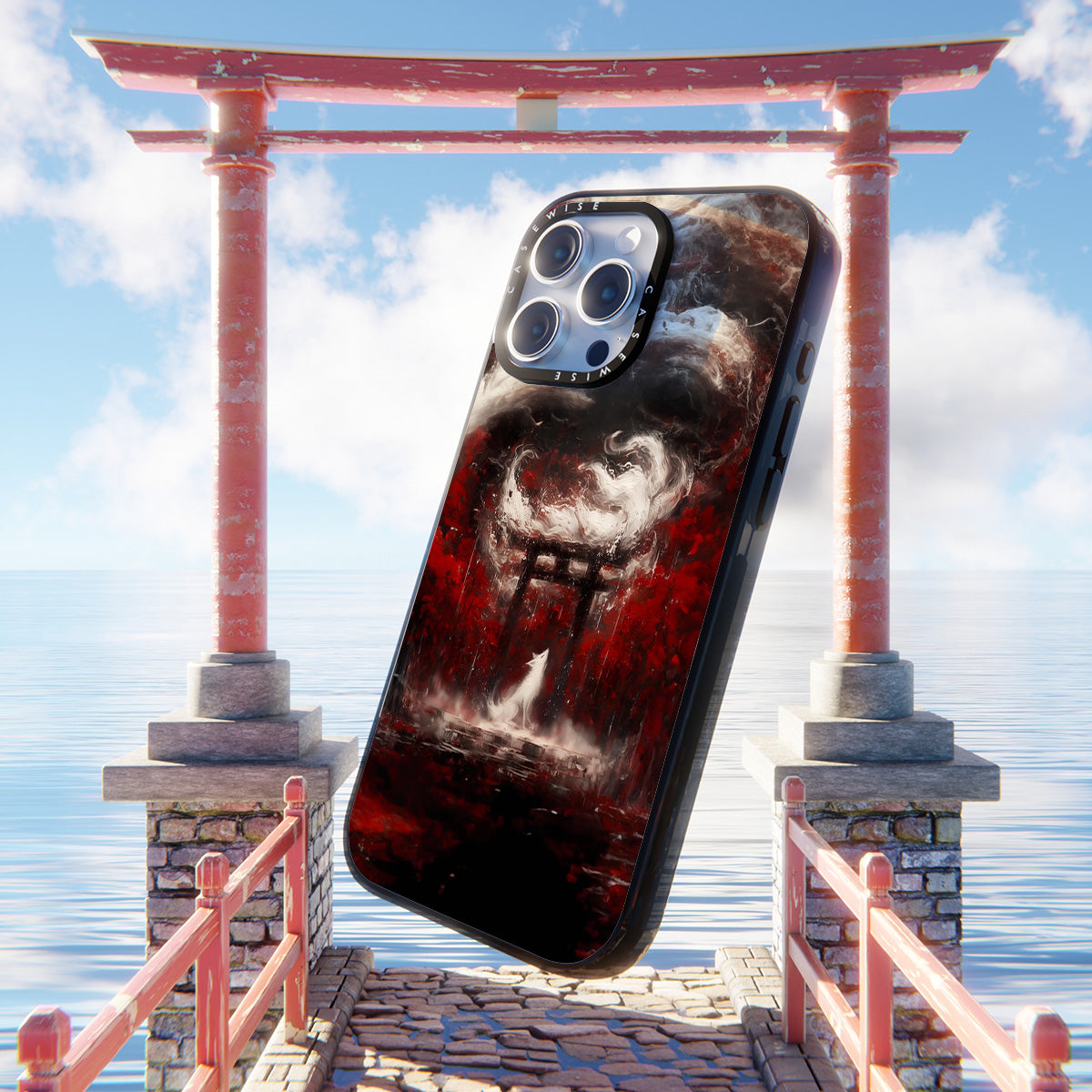 CASEWISE CASEWISE