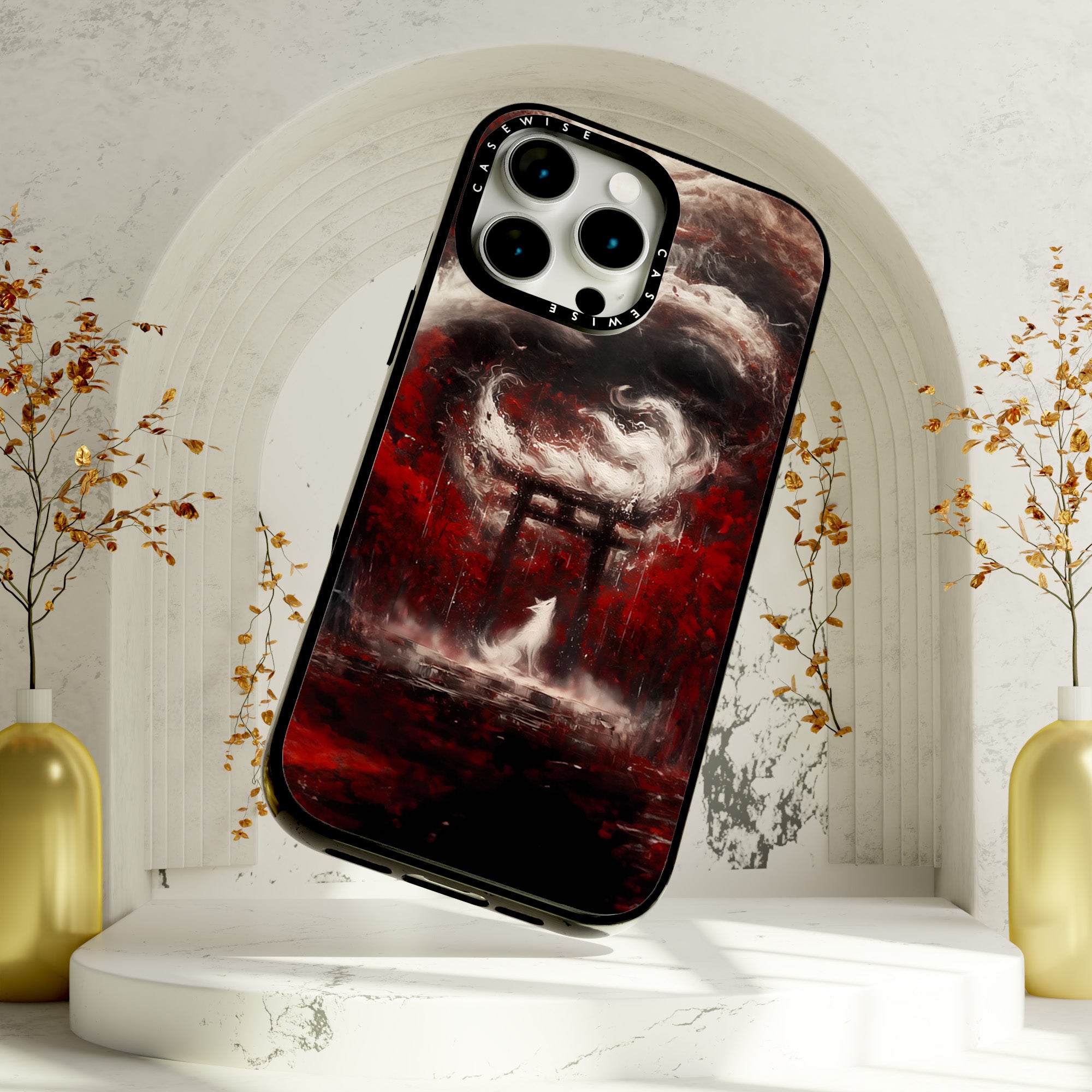 CASEWISE
CASEWISE