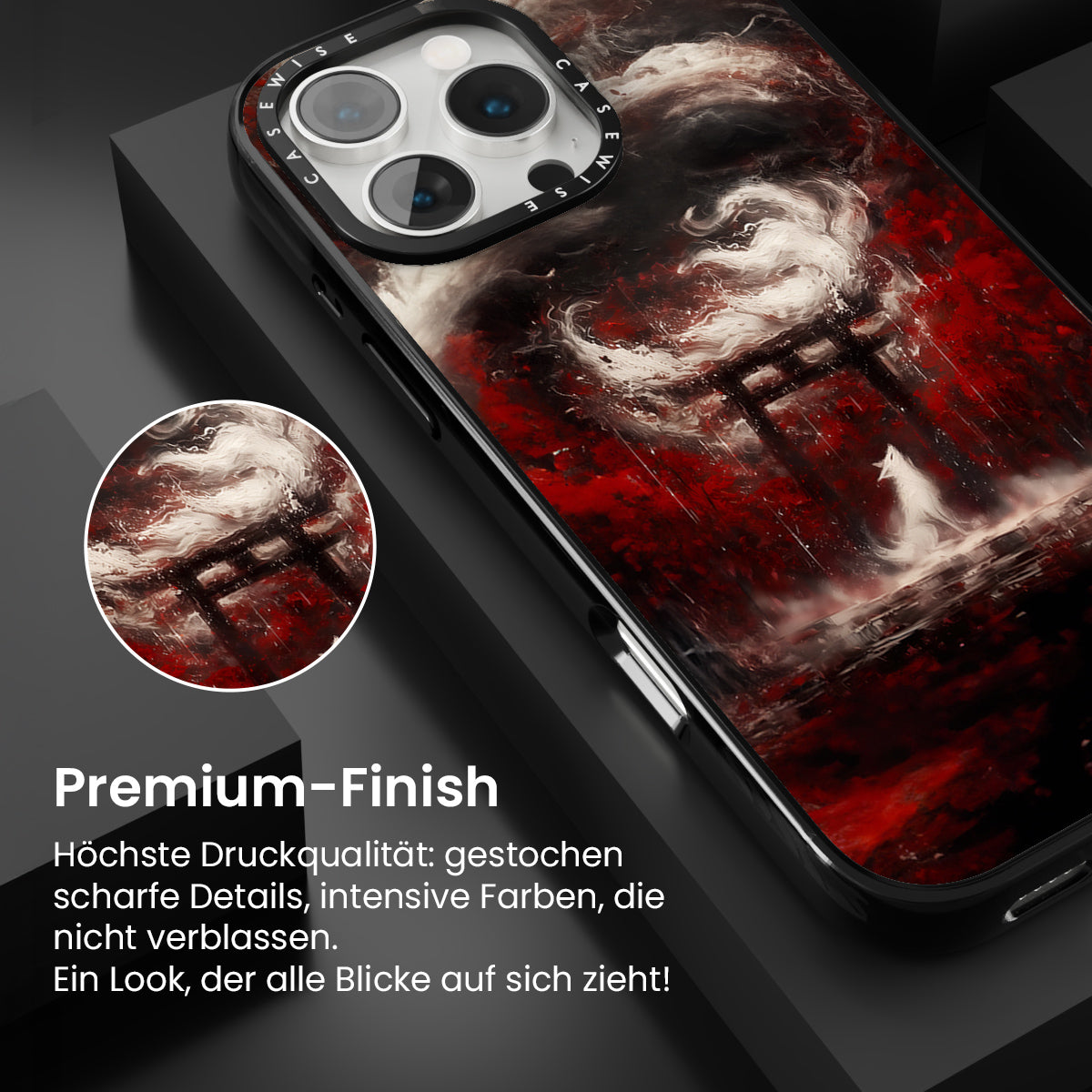 CASEWISE CASEWISE

Premium-Finish

Höchste Druckqualität: gestochen scharfe Details, intensive Farben, die nicht verblassen.
Ein Look, der alle Blicke auf sich zieht!