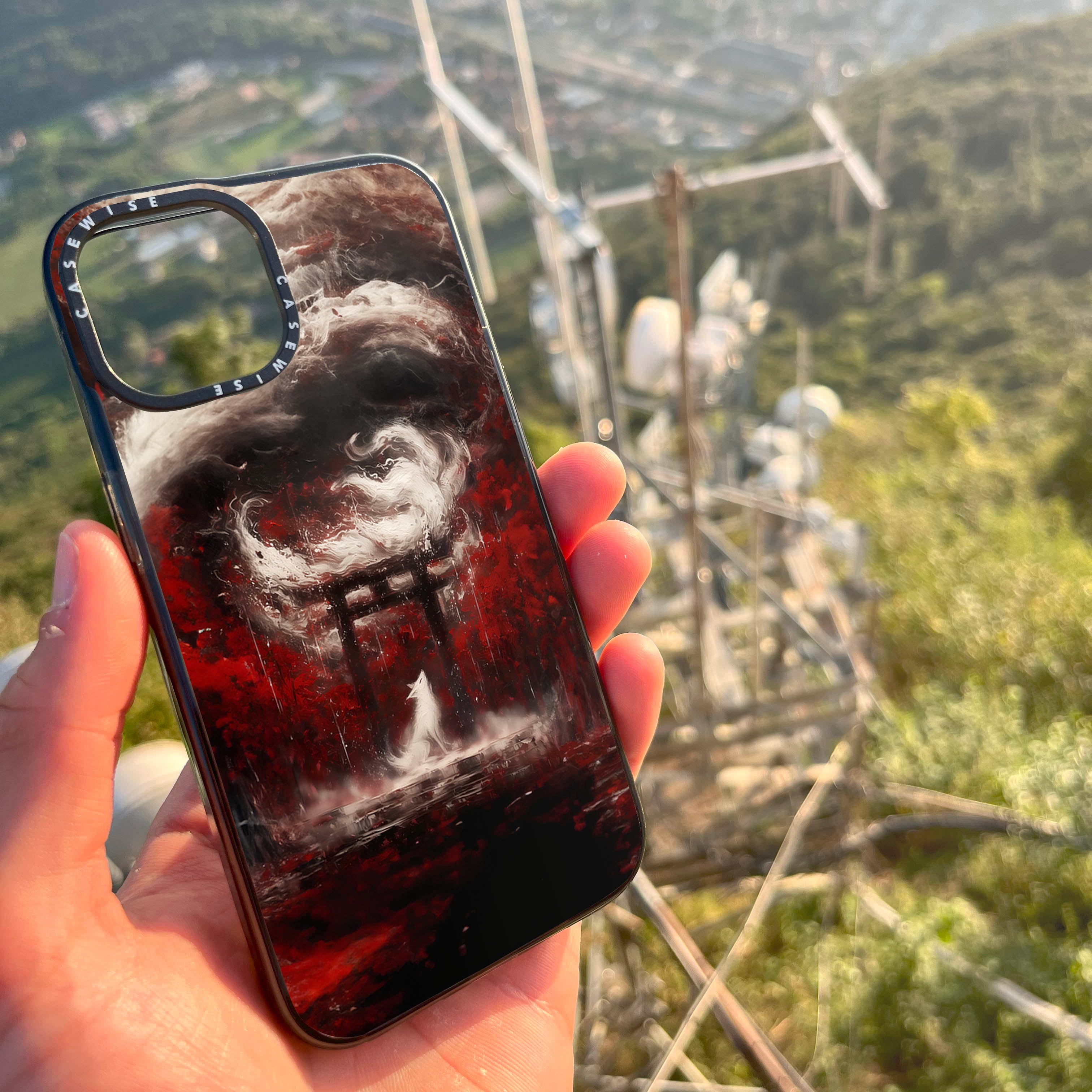 CASEWISE CASEWISE