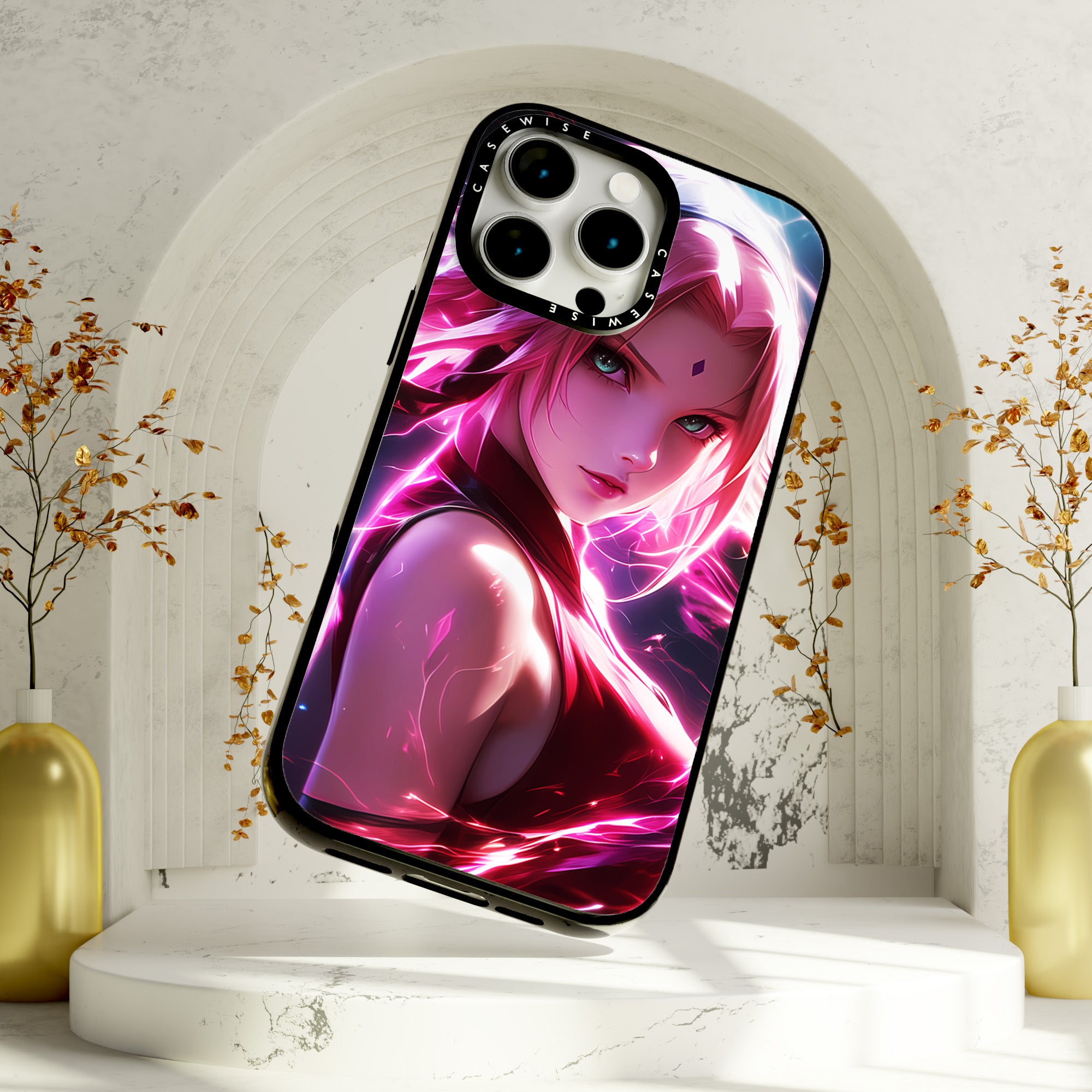 CASEWISE
CASEWISE