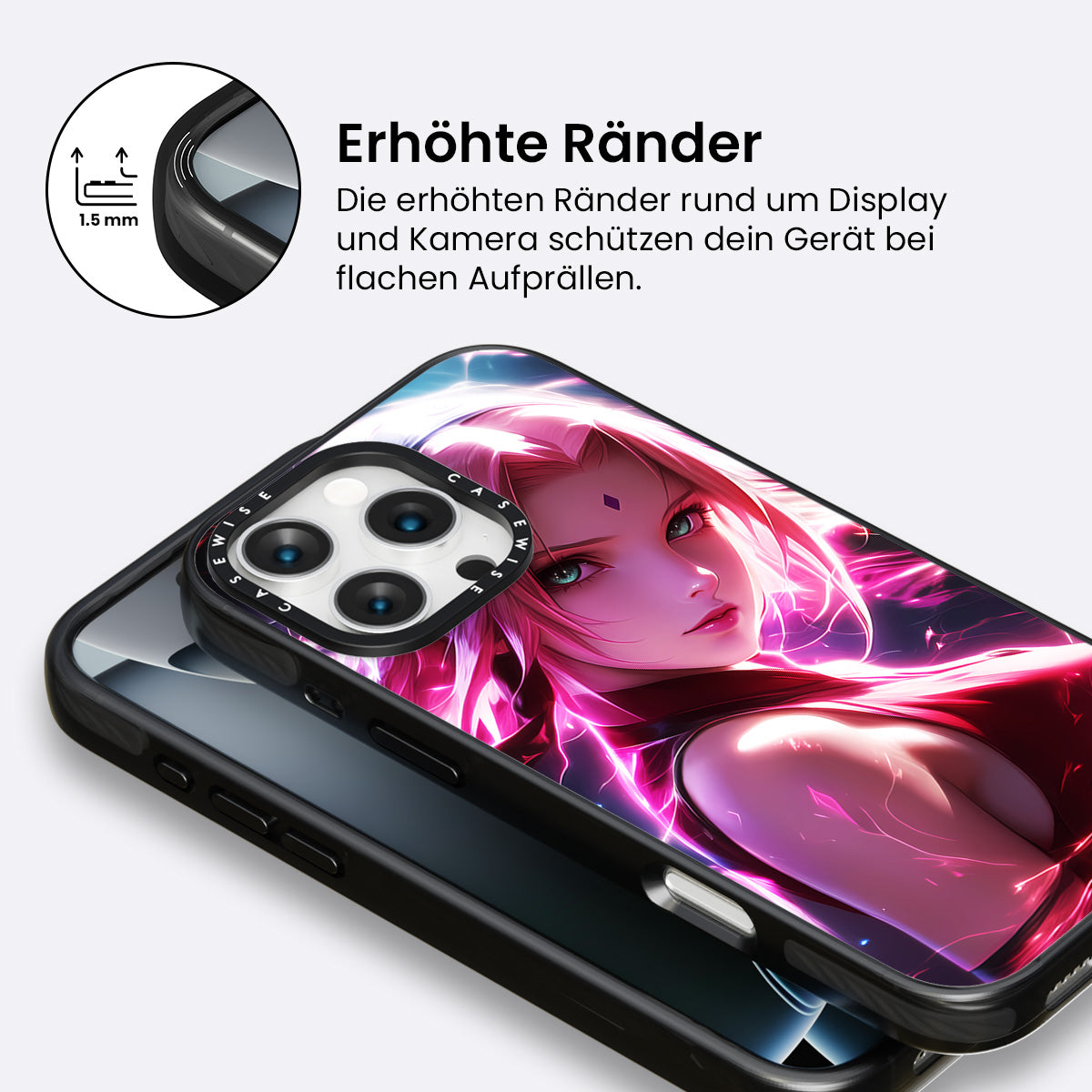 1.5 mm

Erhöhte Ränder

Die erhöhten Ränder rund um Display und Kamera schützen dein Gerät bei flachen Aufprällen.

CASEWISE CASEWISE