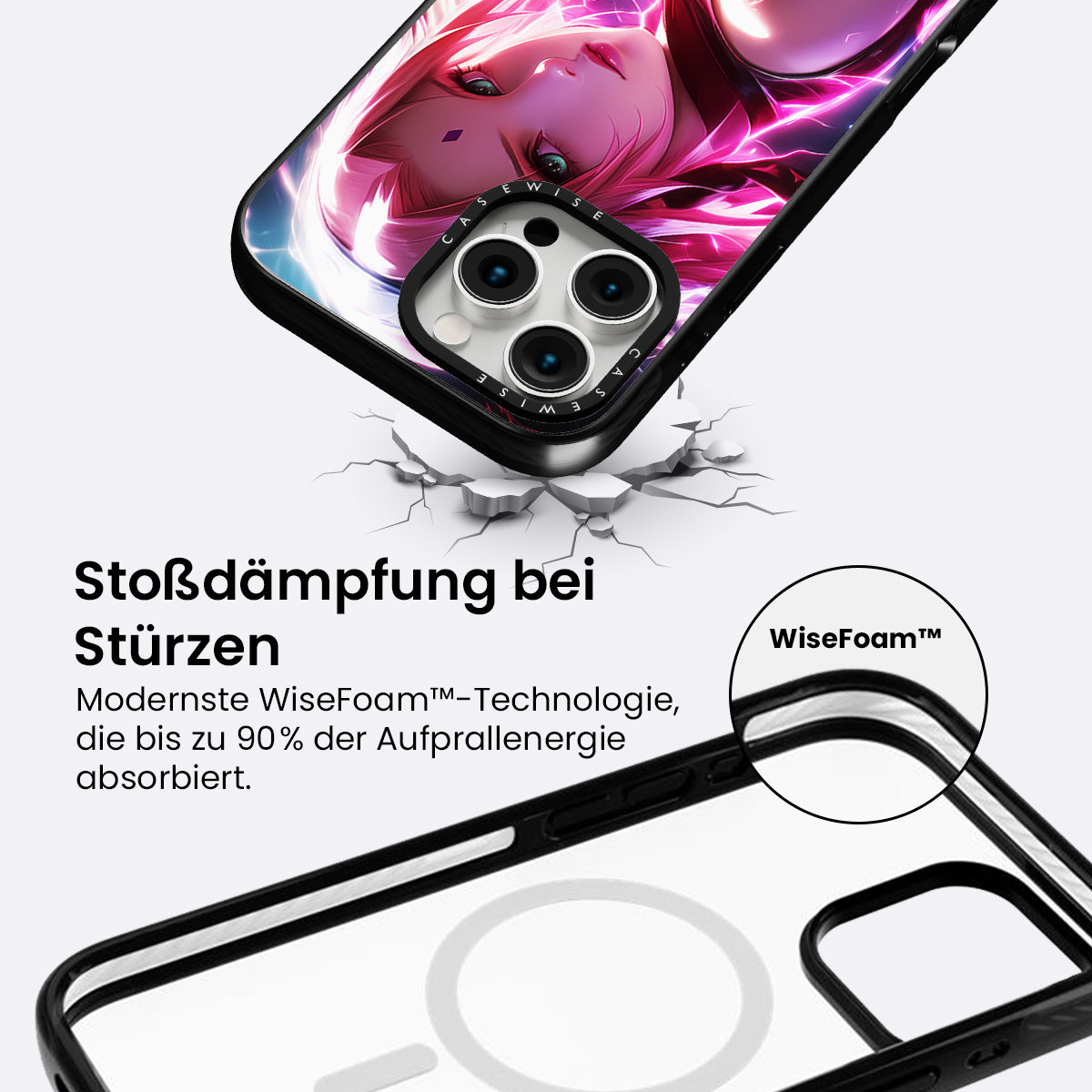 CASEWISE

CASEWISE

Stoßdämpfung bei Stürzen

Modernste WiseFoam™-Technologie, die bis zu 90% der Aufprallenergie absorbiert.

WiseFoam™