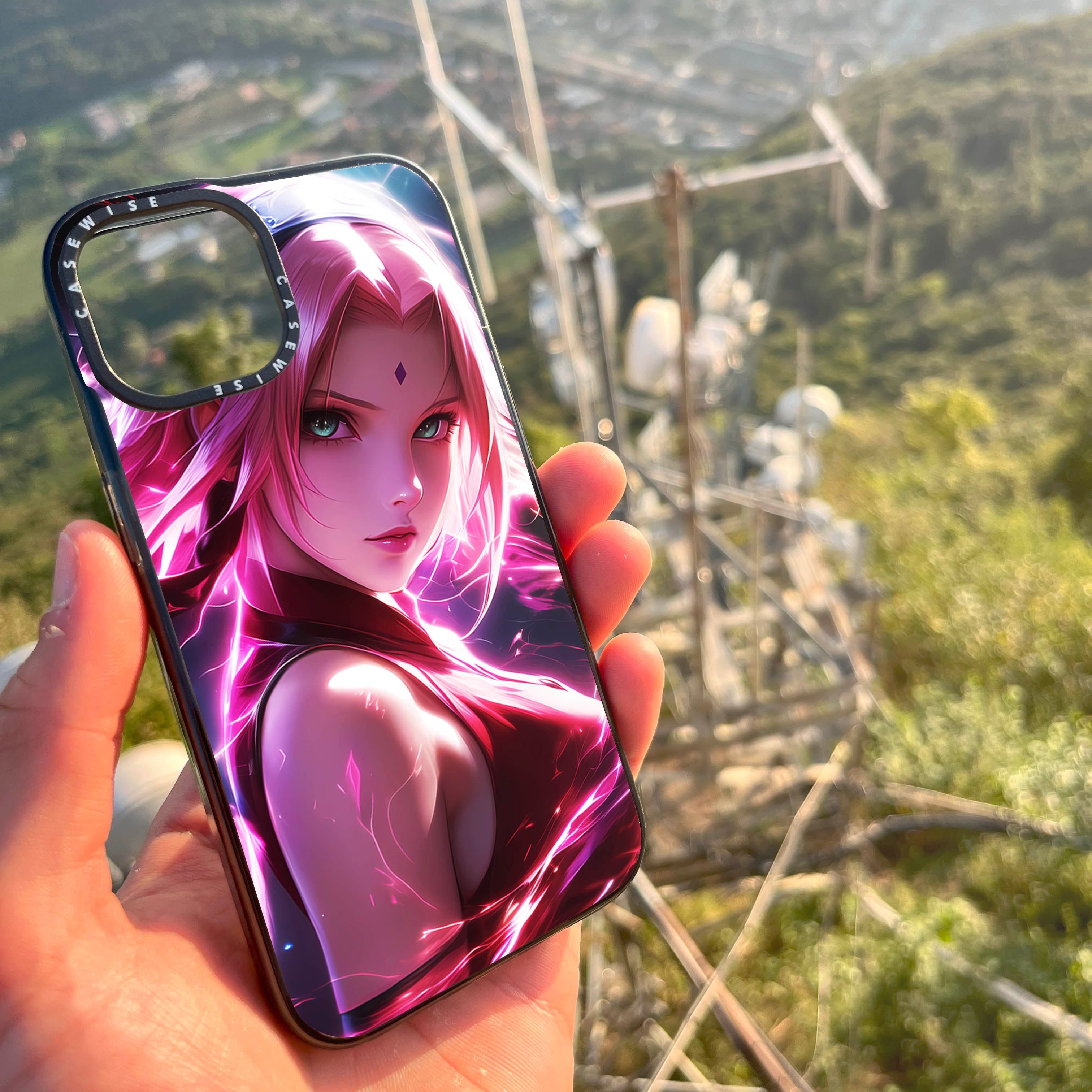 CASEWISE
CASEWISE