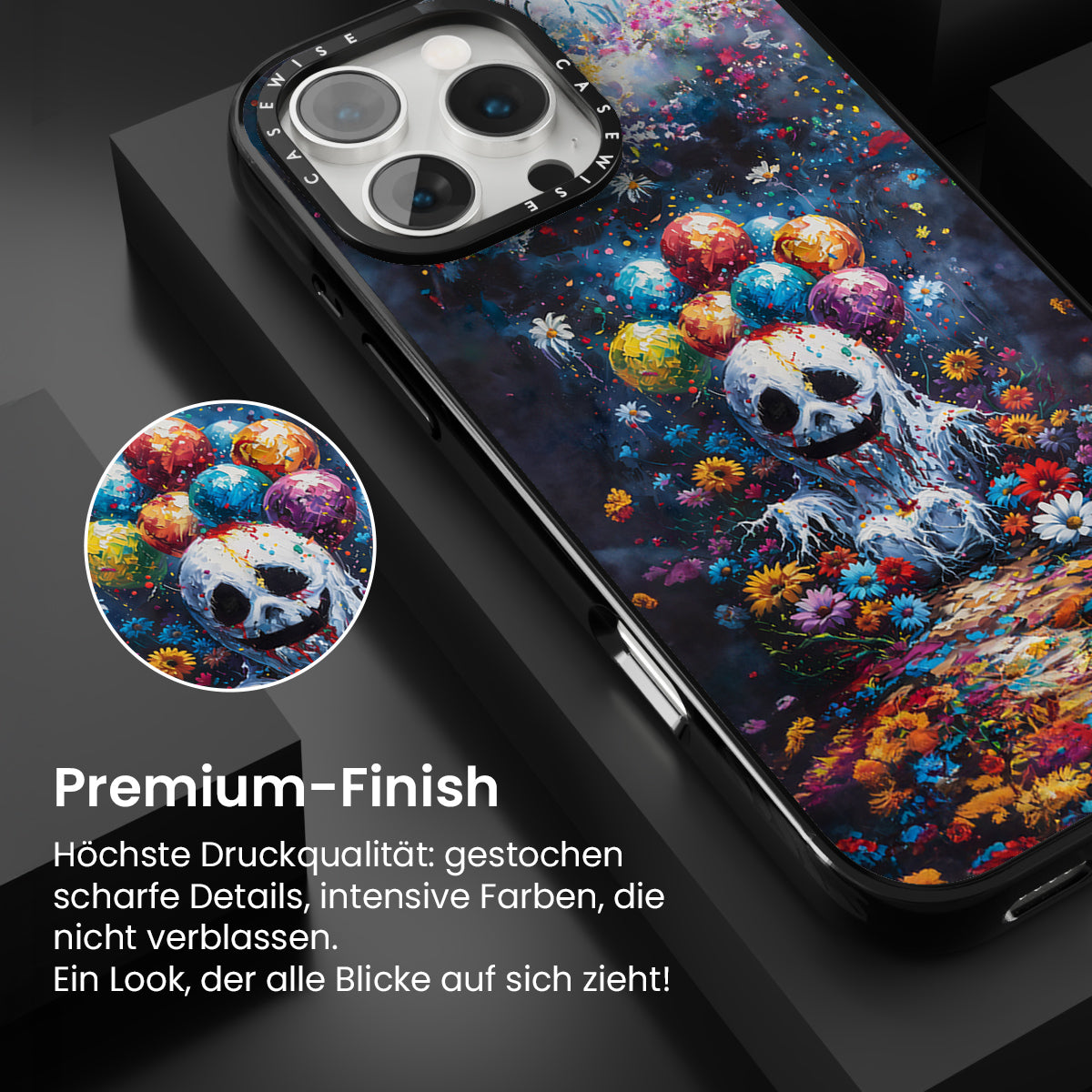 CASEWISE CASEWISE

Premium-Finish

Höchste Druckqualität: gestochen scharfe Details, intensive Farben, die nicht verblassen.
Ein Look, der alle Blicke auf sich zieht!