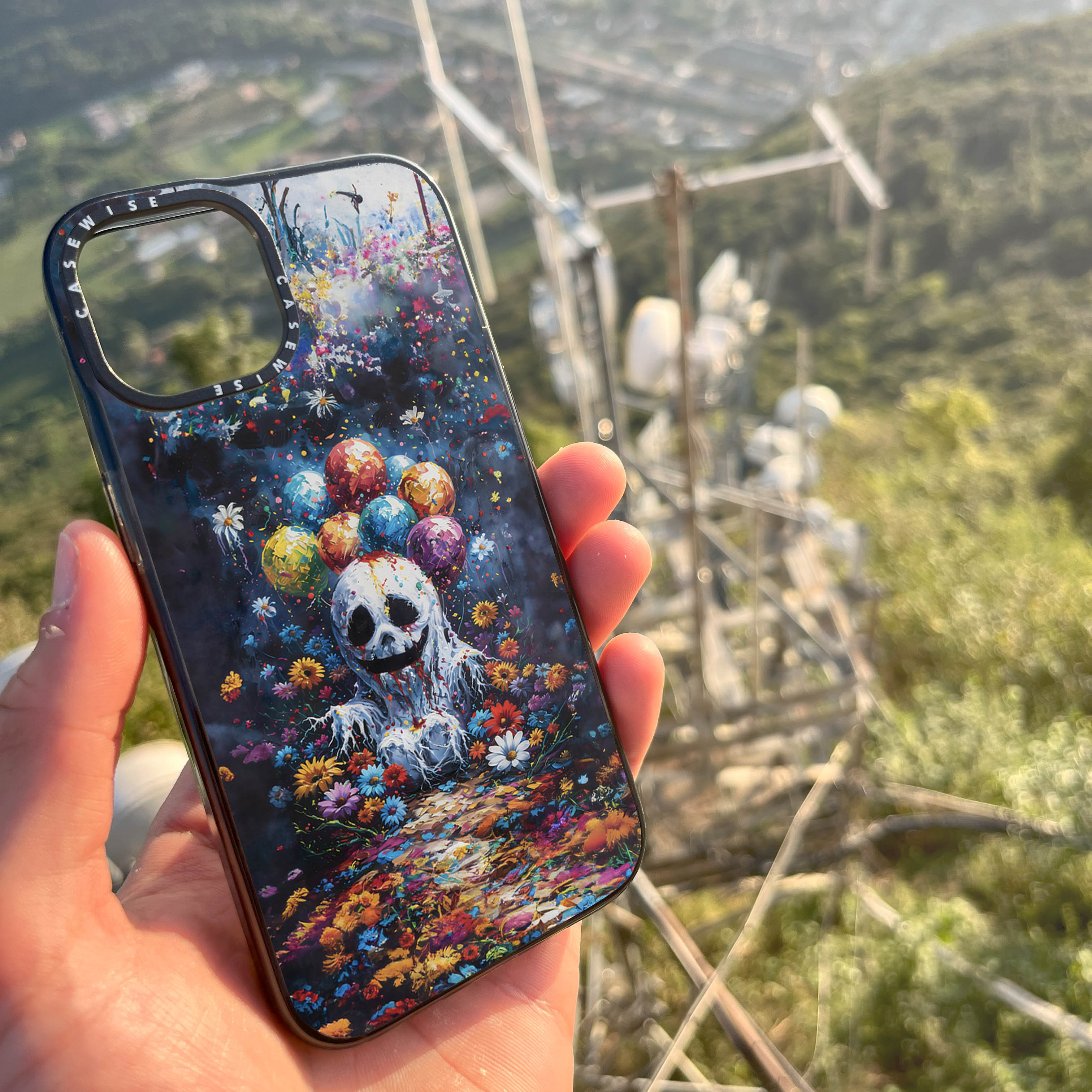 CASEWISE CASEWISE