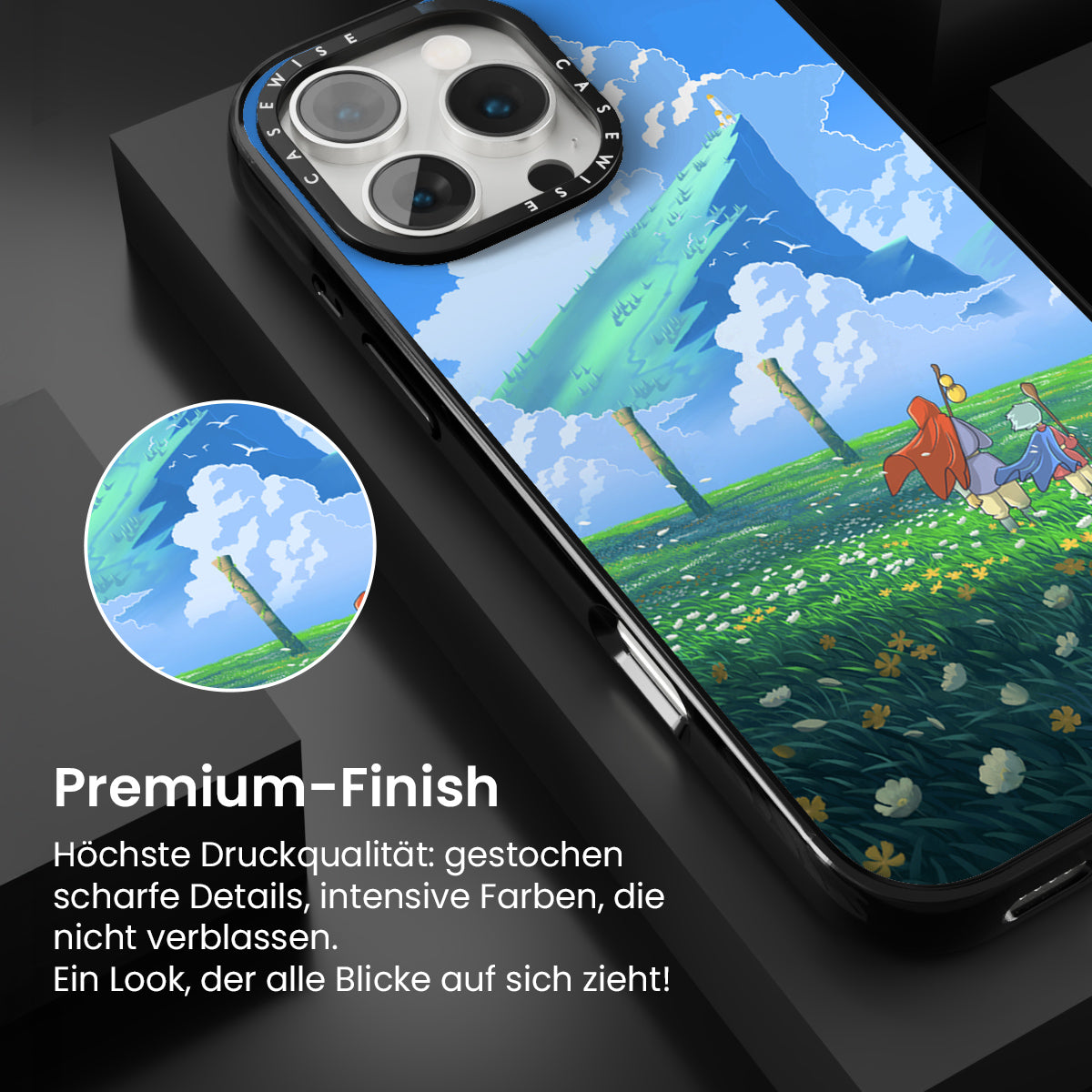 CASEWISE CASEWISE

Premium-Finish

Höchste Druckqualität: gestochen scharfe Details, intensive Farben, die nicht verblassen.
Ein Look, der alle Blicke auf sich zieht!