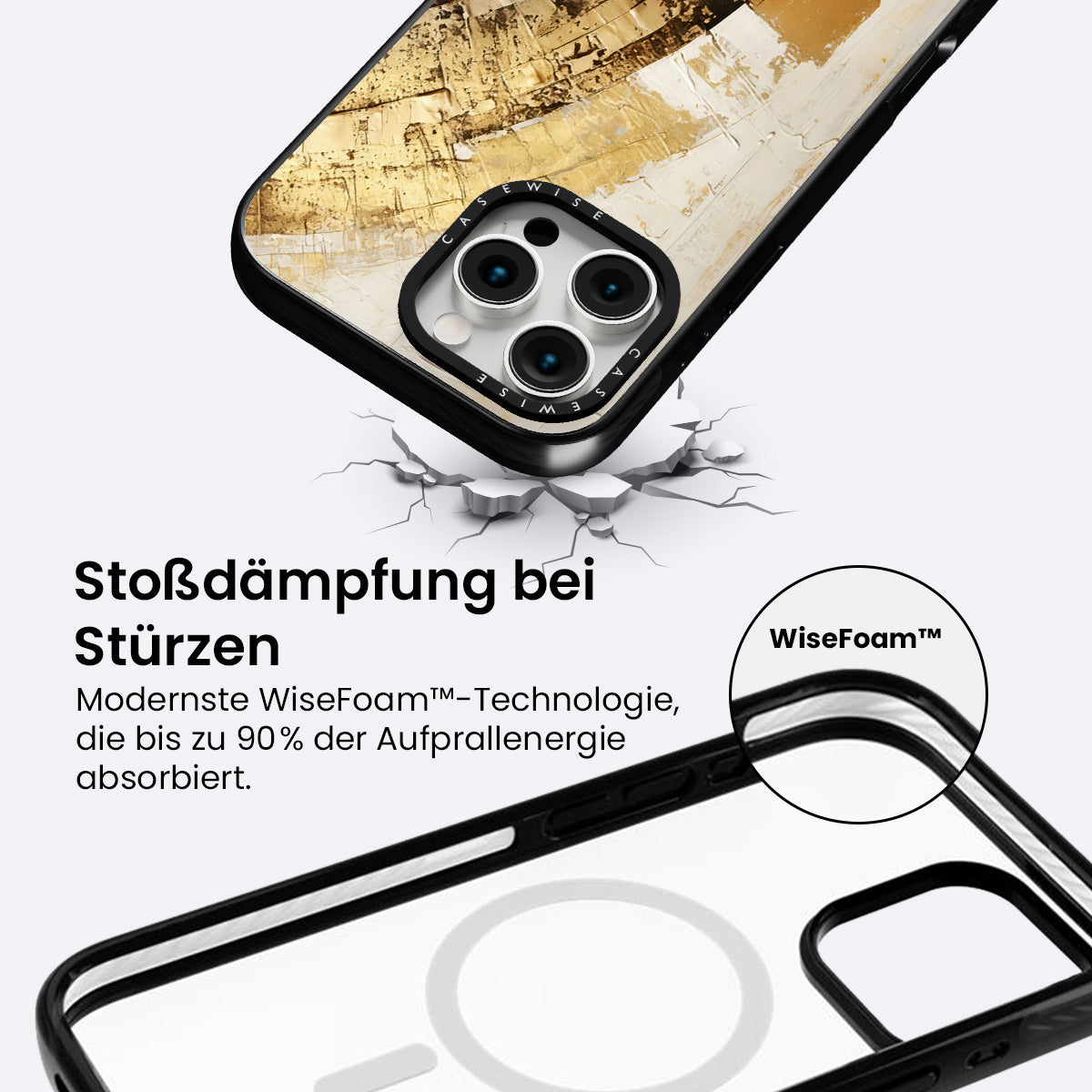 CASEWISE

CASEWISE

Stoßdämpfung bei Stürzen

Modernste WiseFoam™-Technologie, die bis zu 90% der Aufprallenergie absorbiert.

WiseFoam™