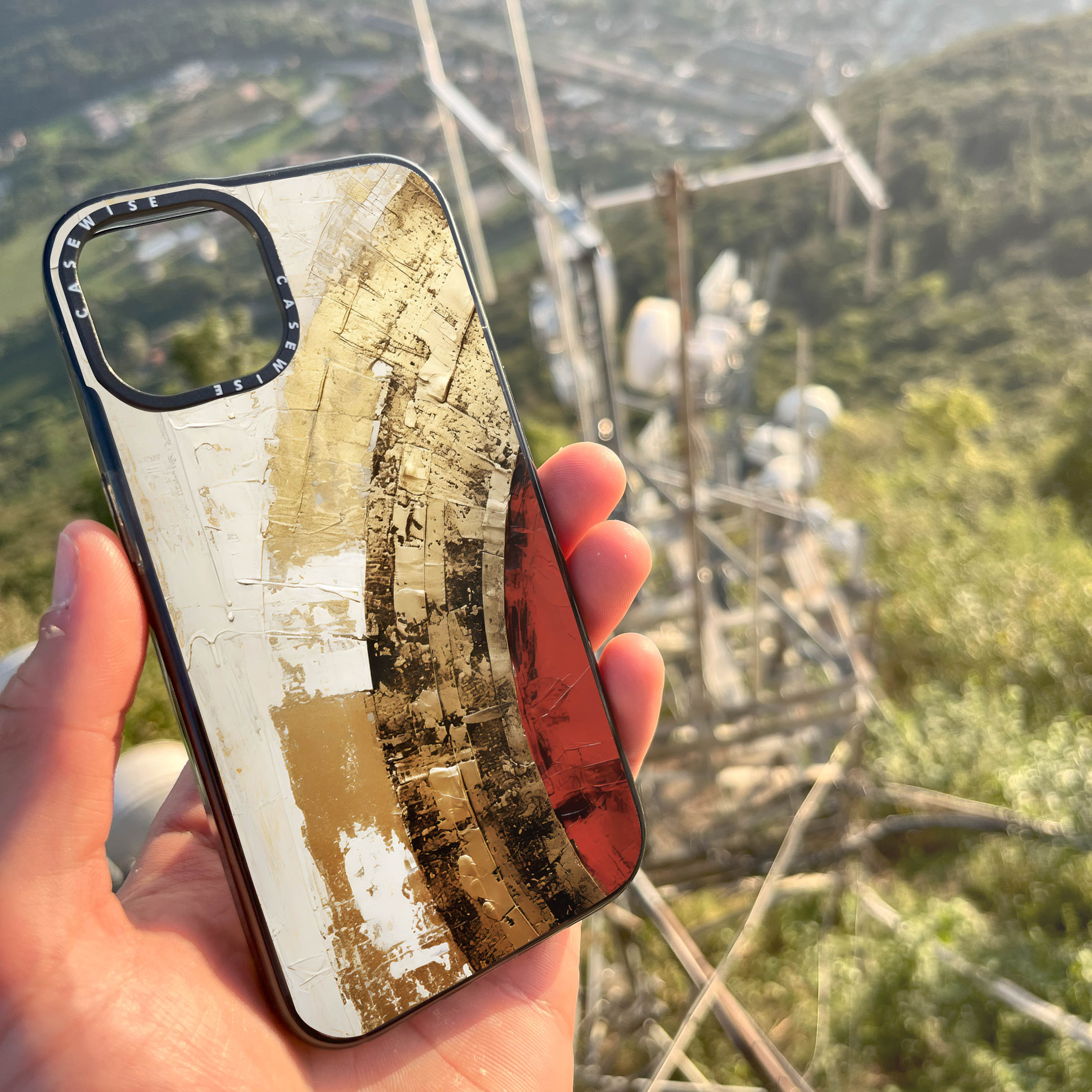 CASEWISE CASEWISE