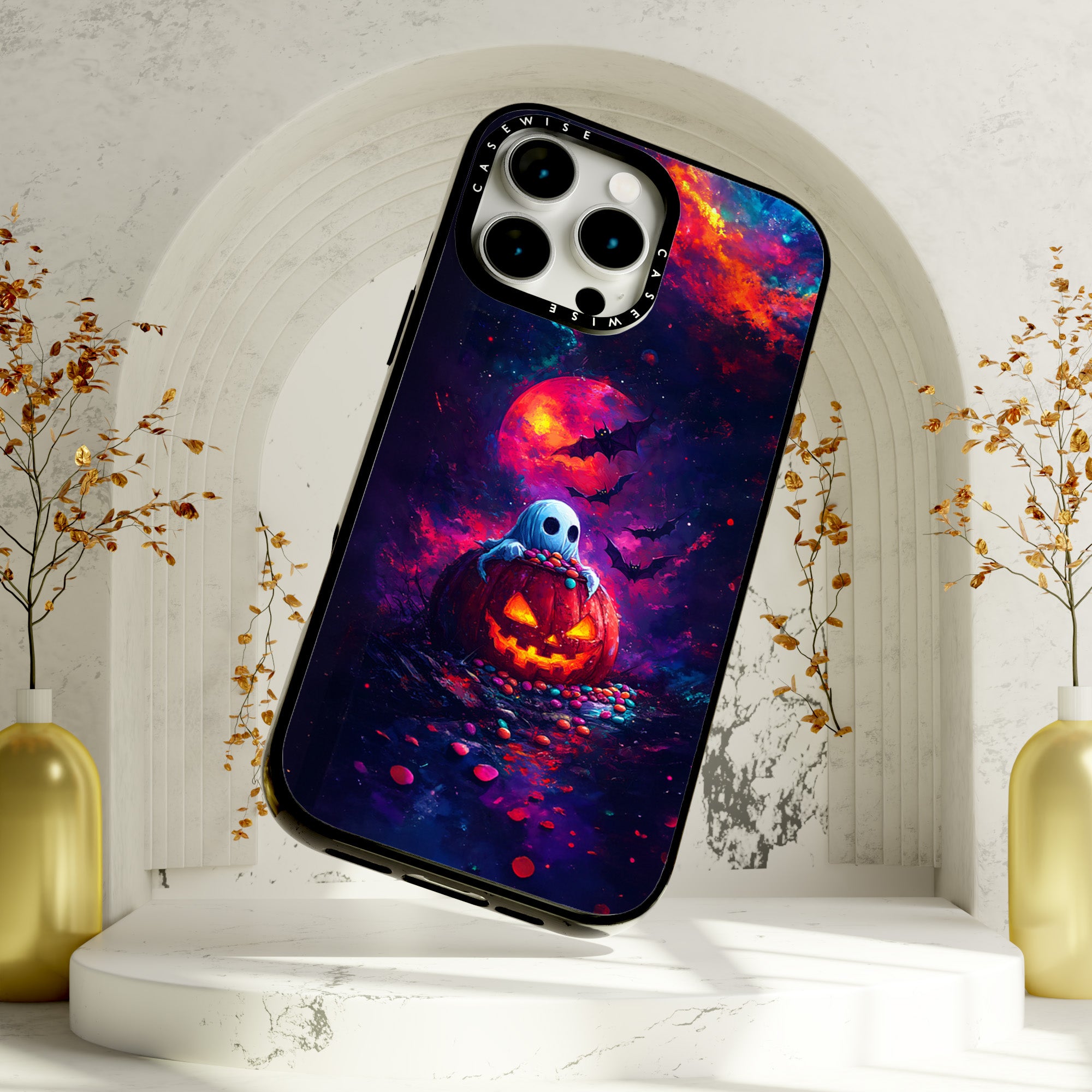 CASEWISE
CASEWISE