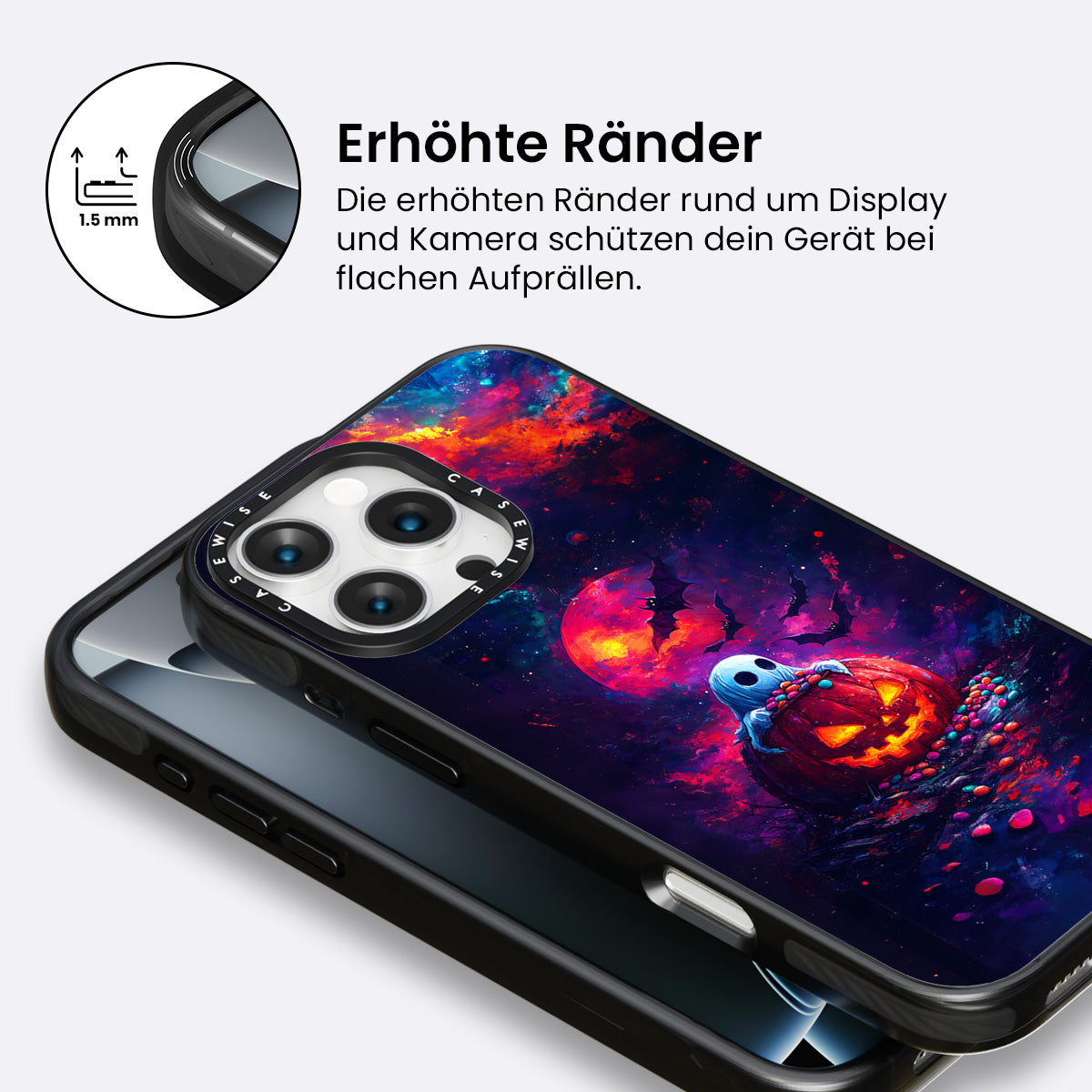 1.5 mm

Erhöhte Ränder

Die erhöhten Ränder rund um Display und Kamera schützen dein Gerät bei flachen Aufprällen.

CASEWISE CASEWISE