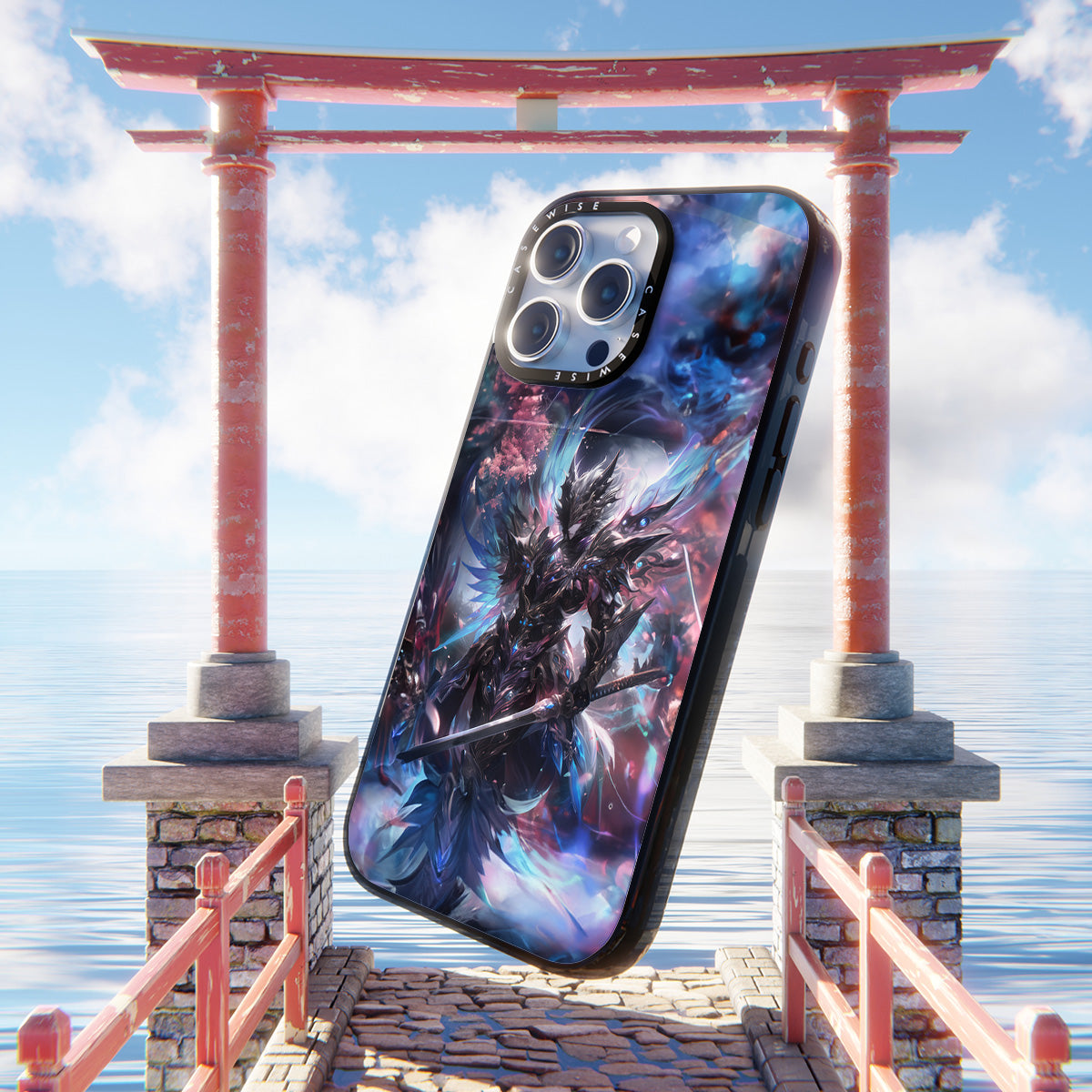 CASEWISE CASEWISE