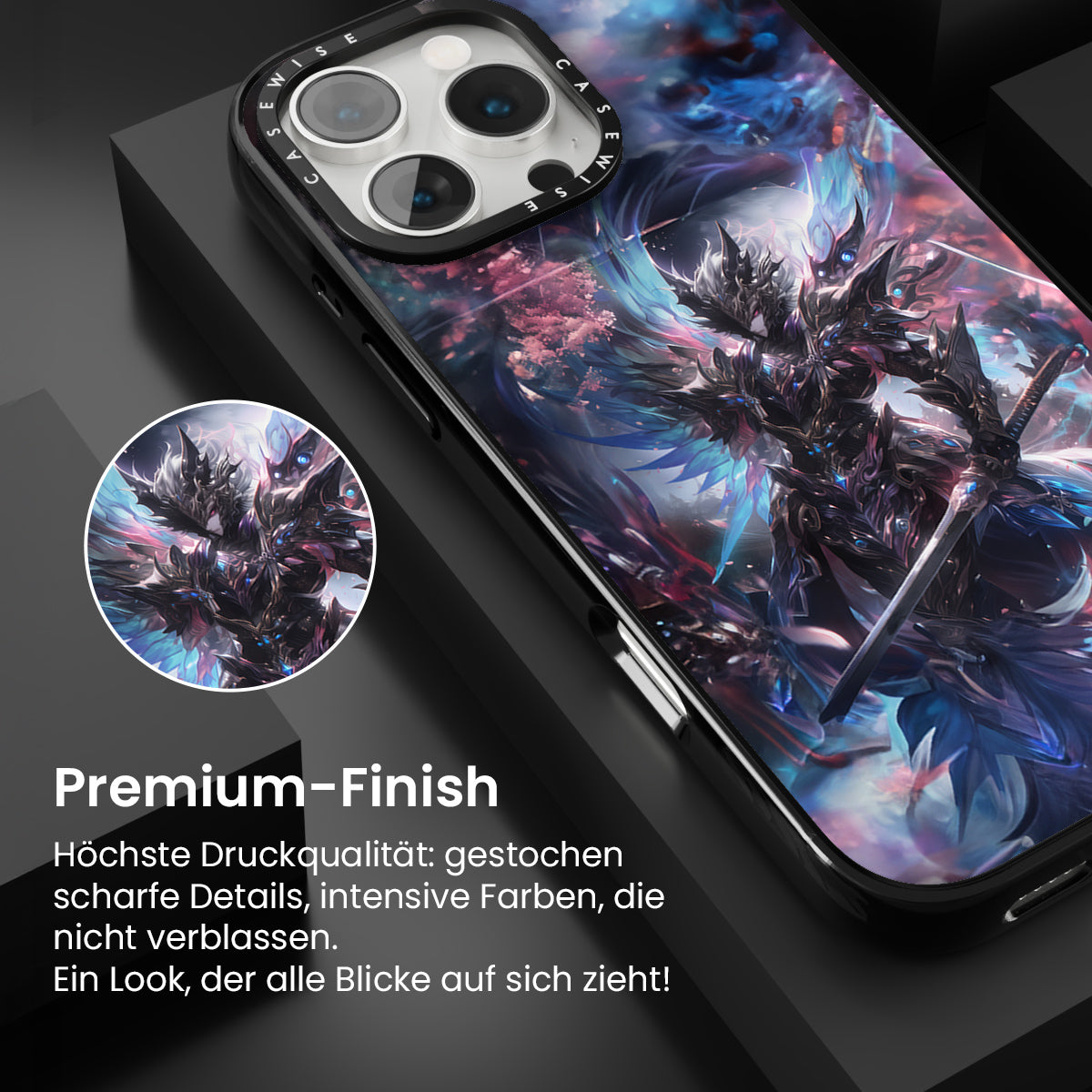 CASEWISE CASEWISE

Premium-Finish

Höchste Druckqualität: gestochen scharfe Details, intensive Farben, die nicht verblassen.
Ein Look, der alle Blicke auf sich zieht!