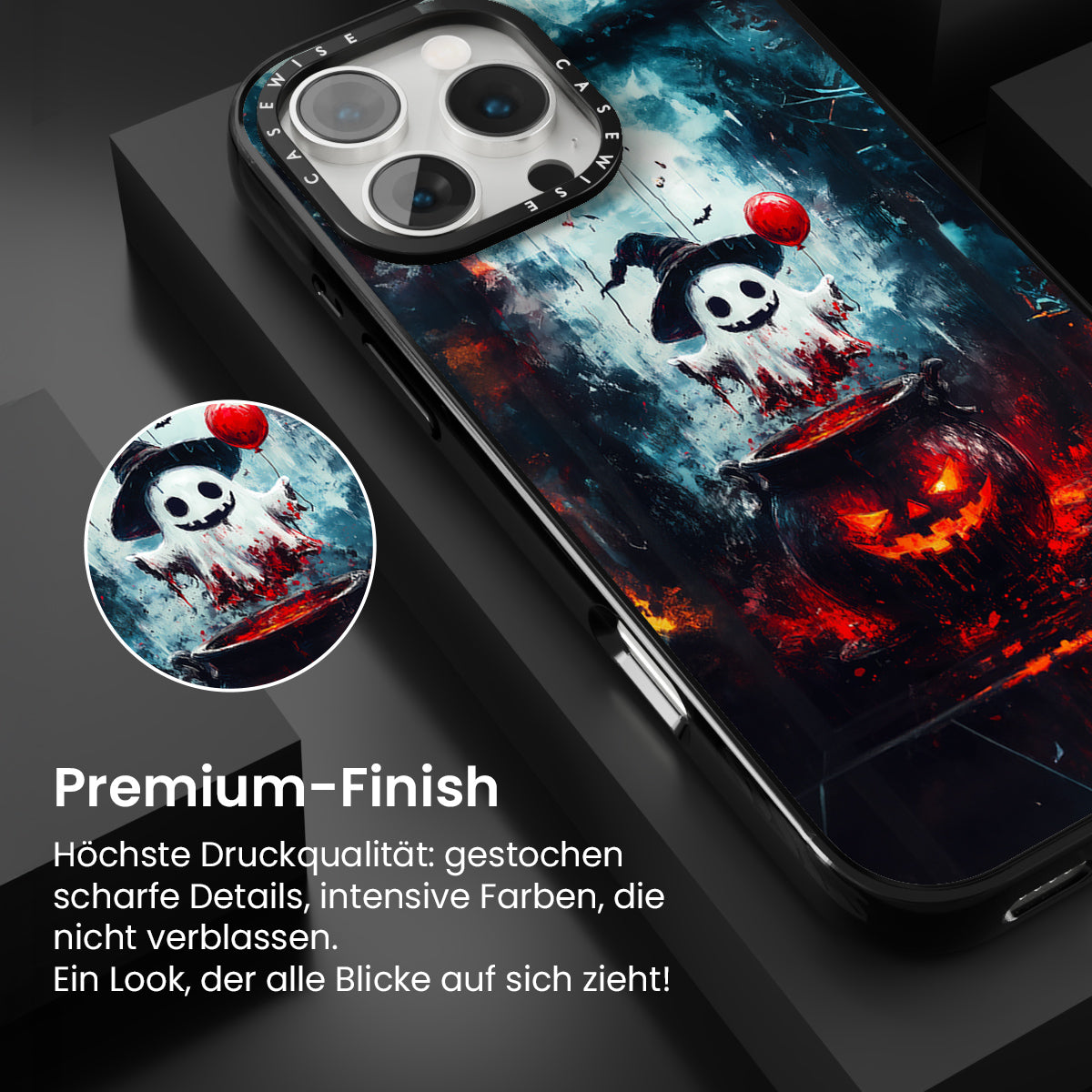 CASEWISE CASEWISE

Premium-Finish

Höchste Druckqualität: gestochen scharfe Details, intensive Farben, die nicht verblassen.
Ein Look, der alle Blicke auf sich zieht!