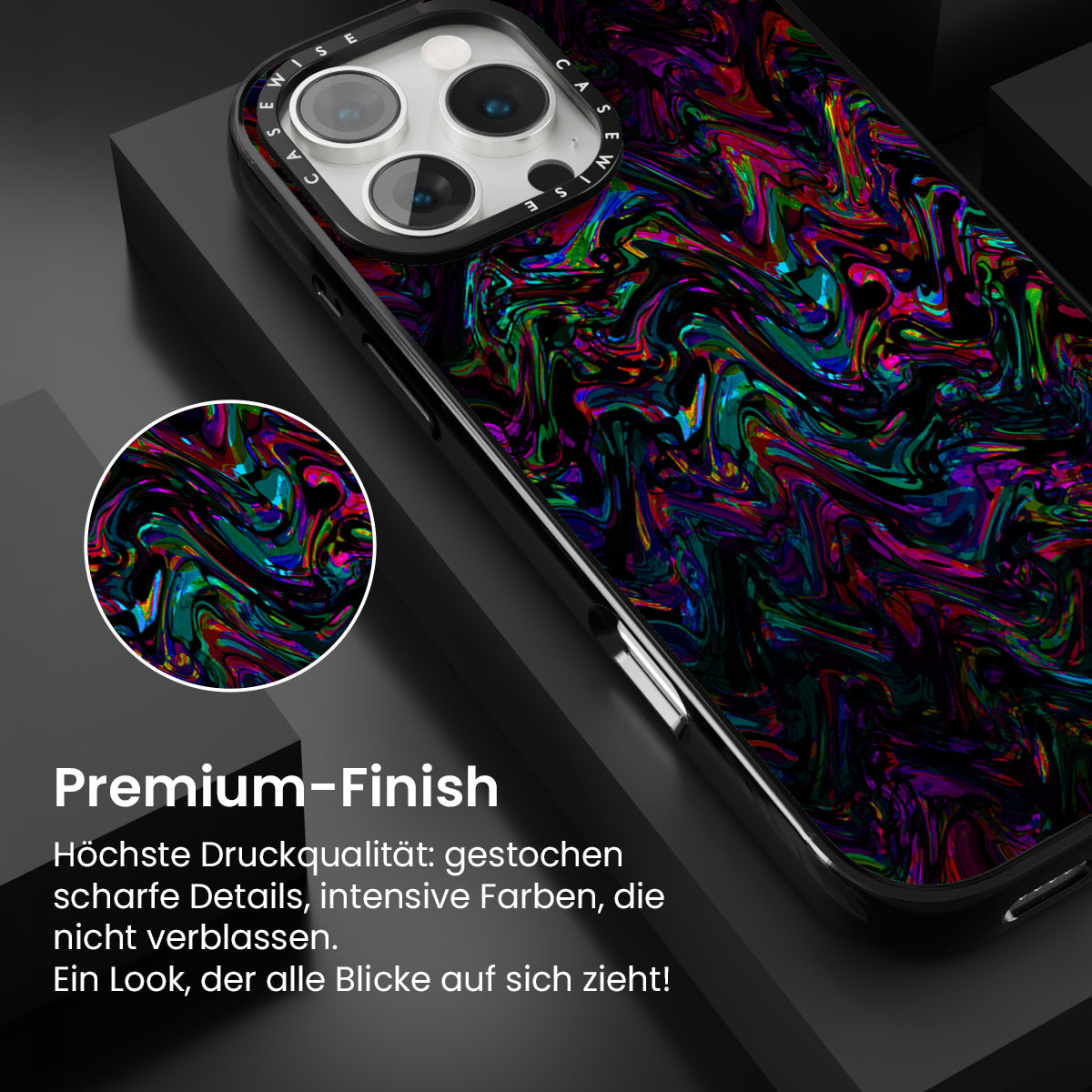 CASEWISE CASEWISE

Premium-Finish

Höchste Druckqualität: gestochen scharfe Details, intensive Farben, die nicht verblassen.
Ein Look, der alle Blicke auf sich zieht!