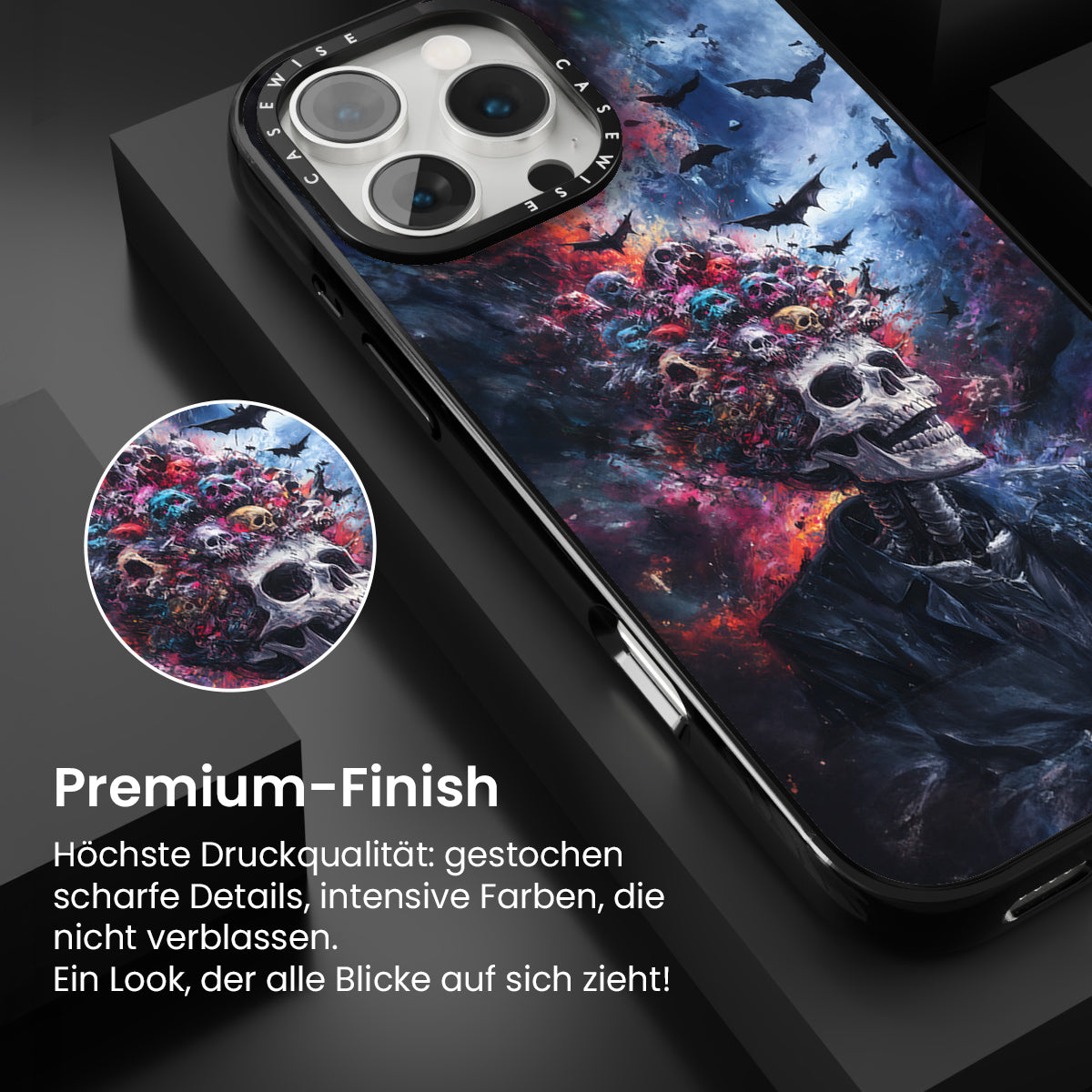 CASEWISE CASEWISE

Premium-Finish

Höchste Druckqualität: gestochen scharfe Details, intensive Farben, die nicht verblassen.
Ein Look, der alle Blicke auf sich zieht!