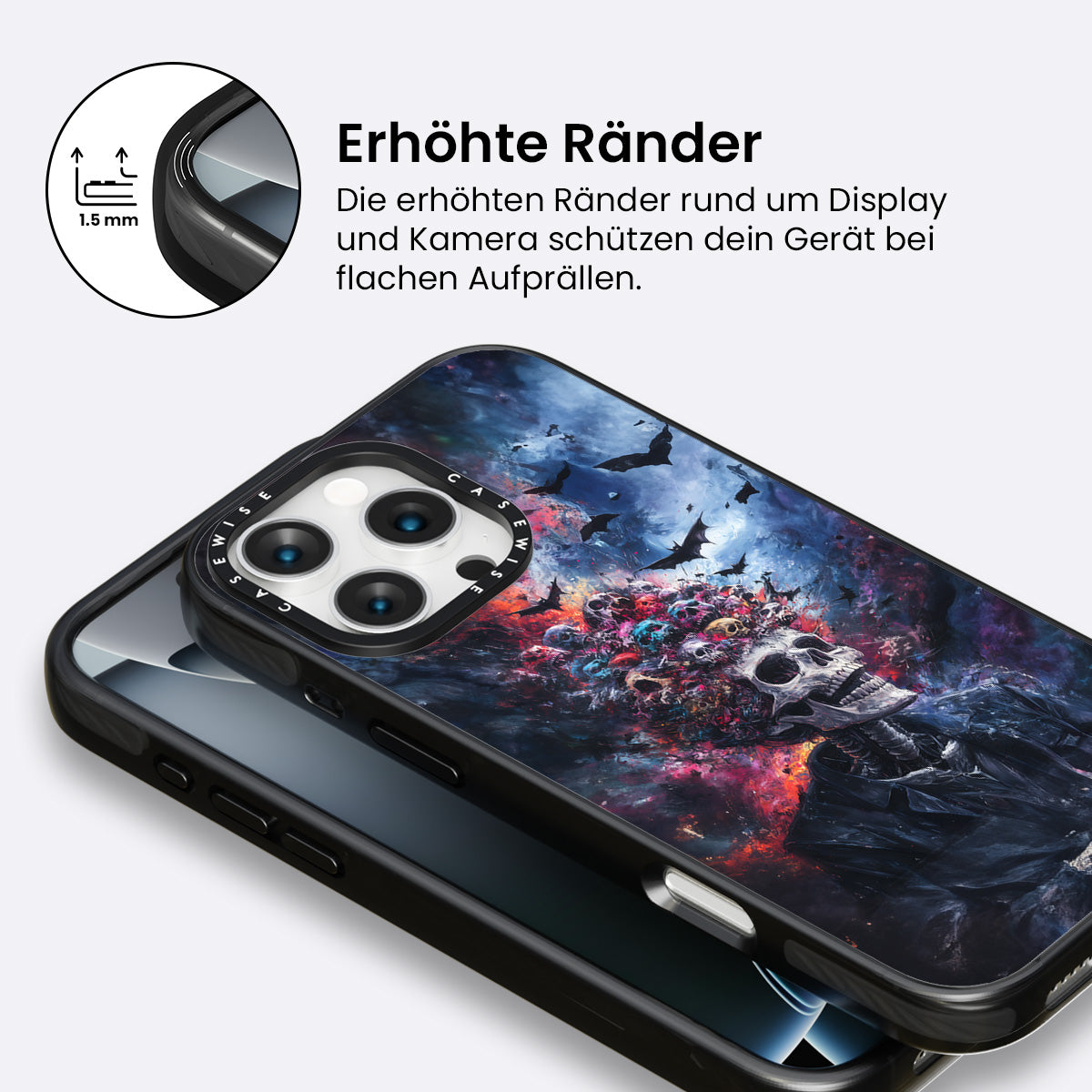 1.5 mm

Erhöhte Ränder

Die erhöhten Ränder rund um Display und Kamera schützen dein Gerät bei flachen Aufprällen.

CASEWISE CASEWISE