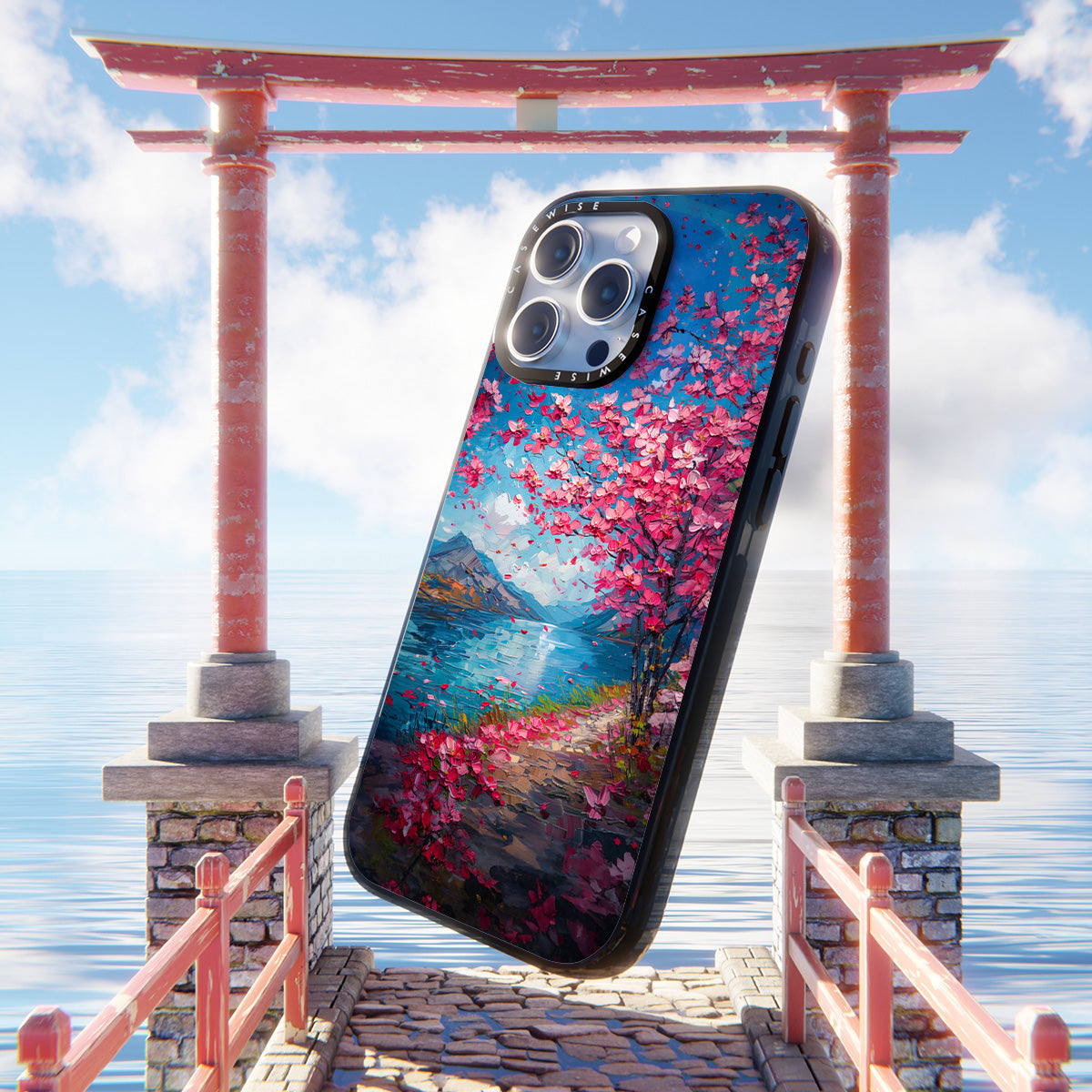 CASEWISE CASEWISE