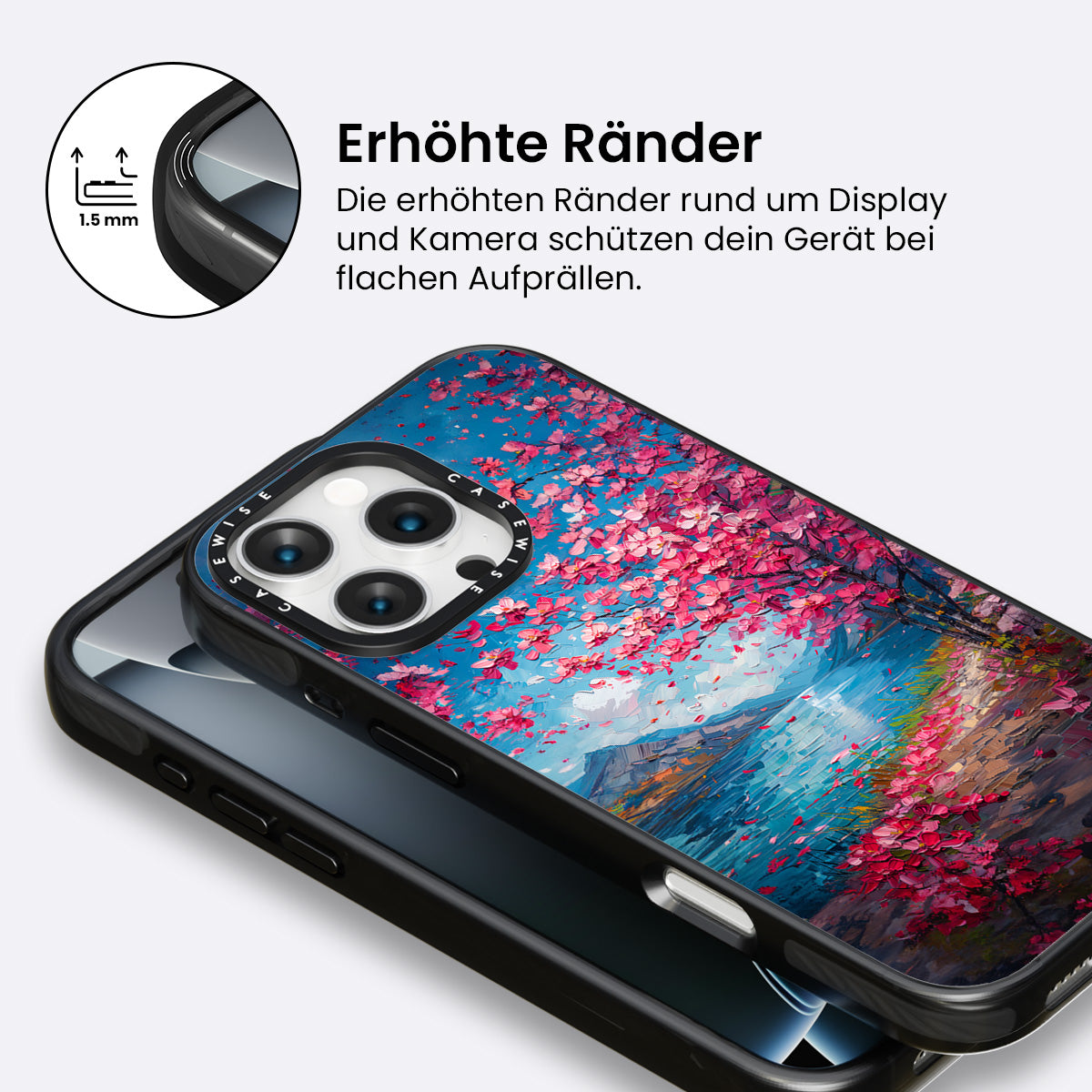 1.5 mm

Erhöhte Ränder

Die erhöhten Ränder rund um Display und Kamera schützen dein Gerät bei flachen Aufprällen.

CASEWISE CASEWISE