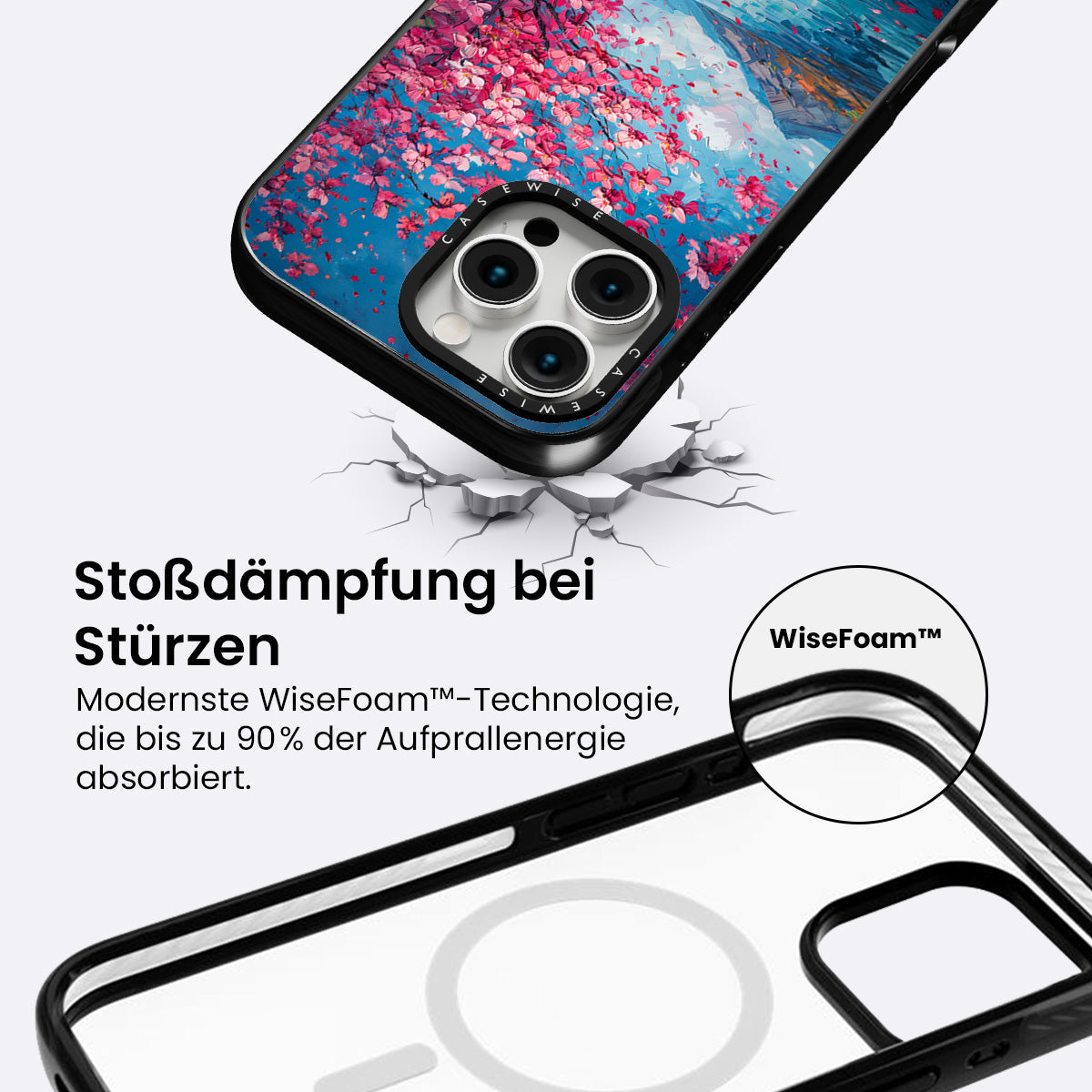 CASEWISE

CASEWISE

Stoßdämpfung bei Stürzen

Modernste WiseFoam™-Technologie, die bis zu 90% der Aufprallenergie absorbiert.

WiseFoam™