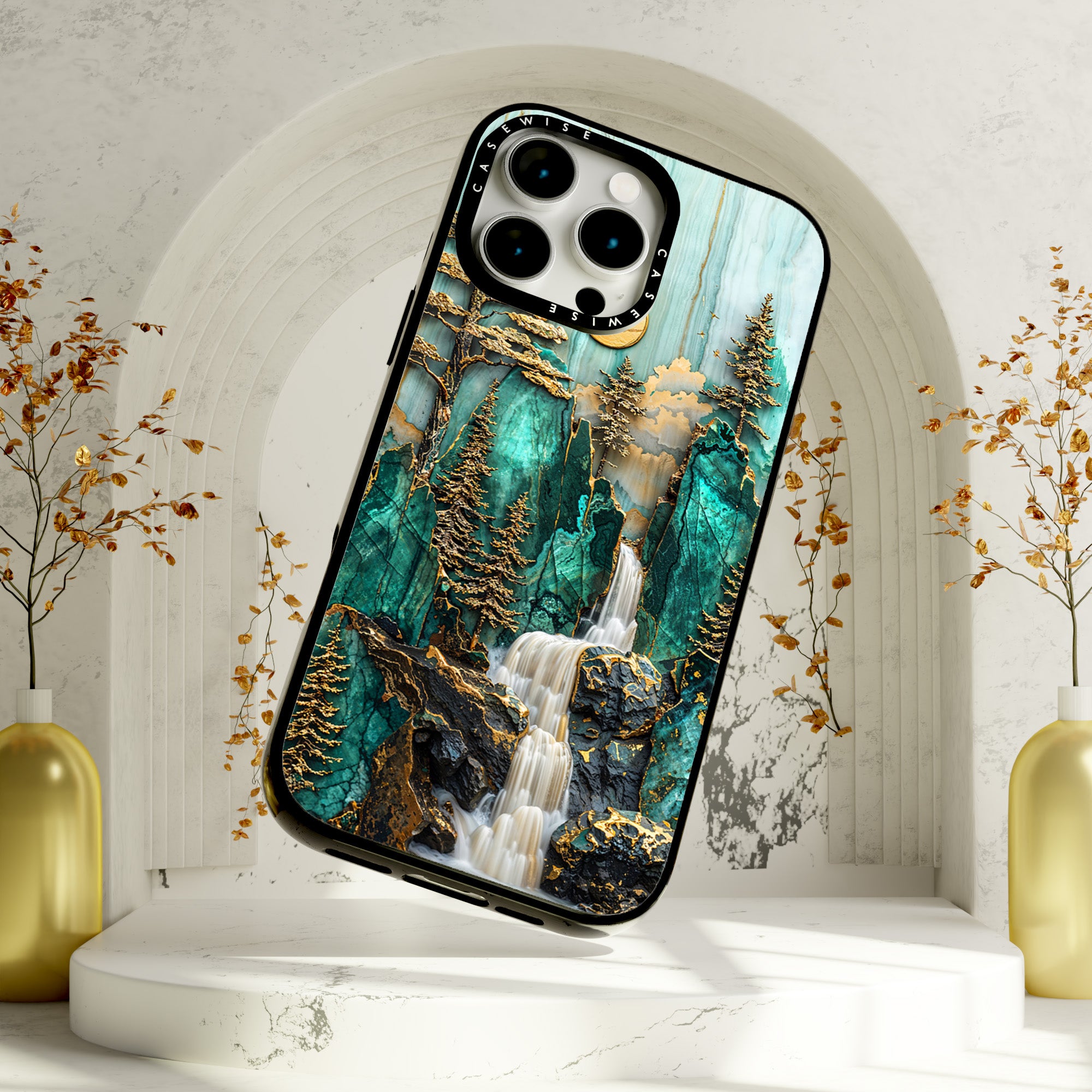 CASEWISE
CASEWISE