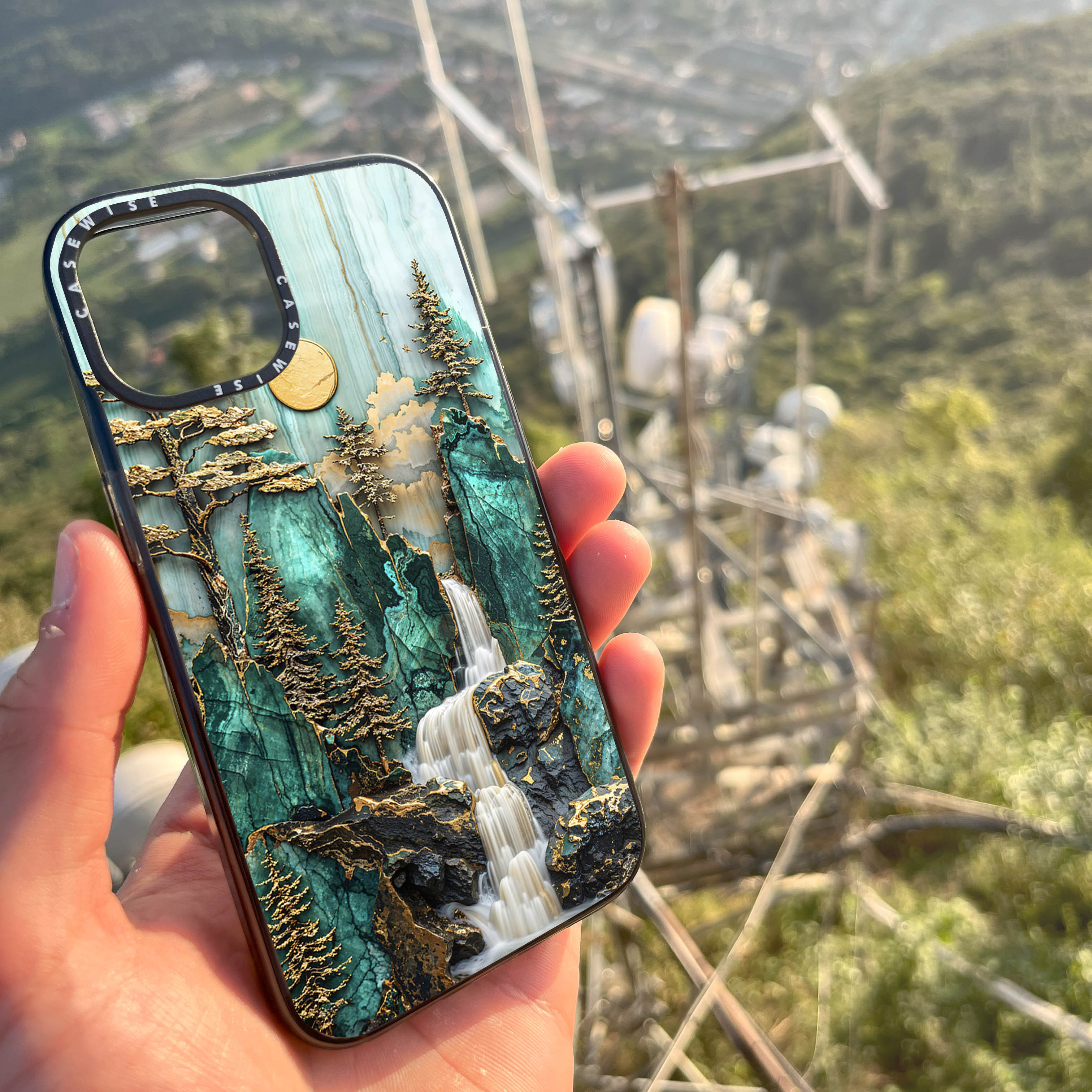 CASEWISE CASEWISE