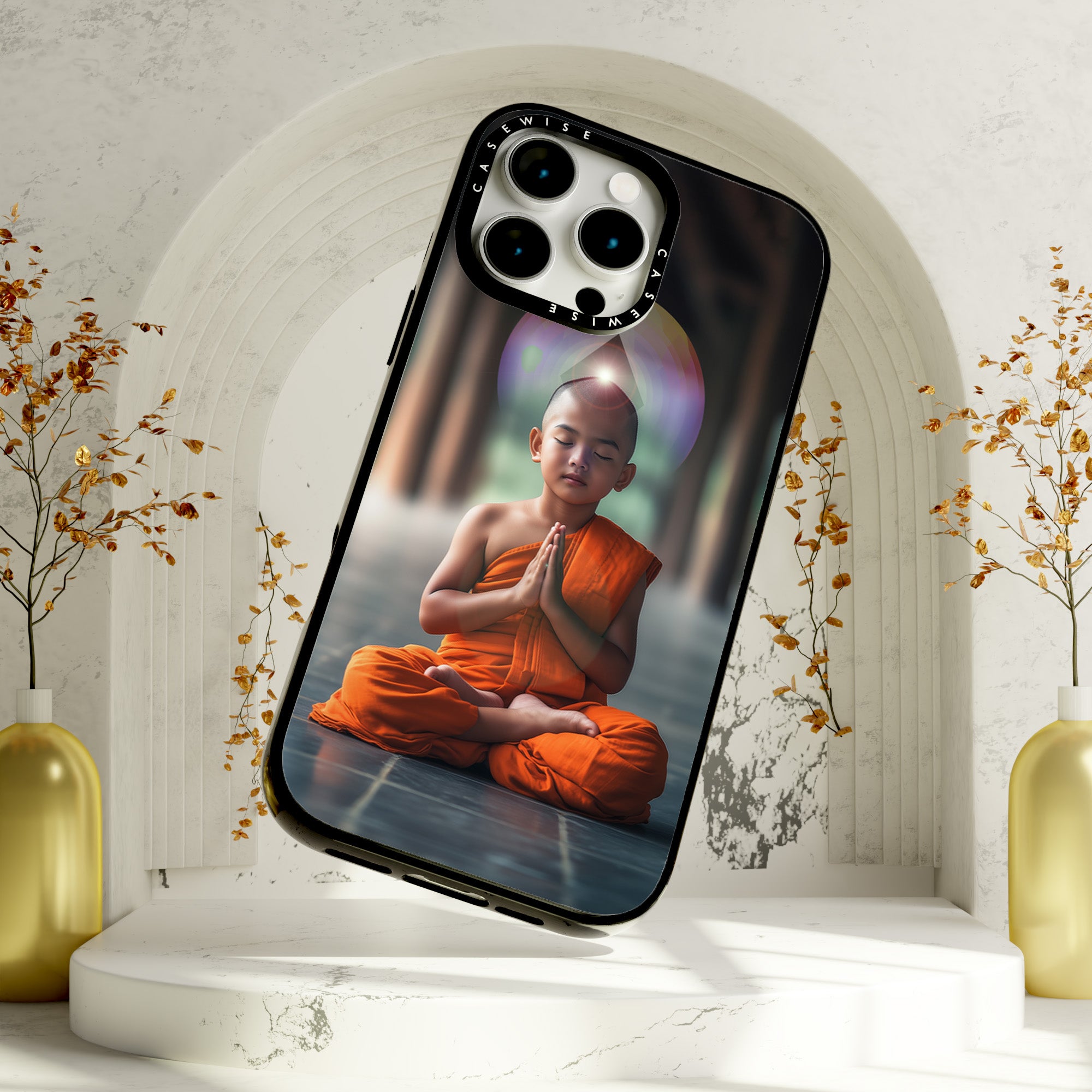 CASEWISE
CASEWISE