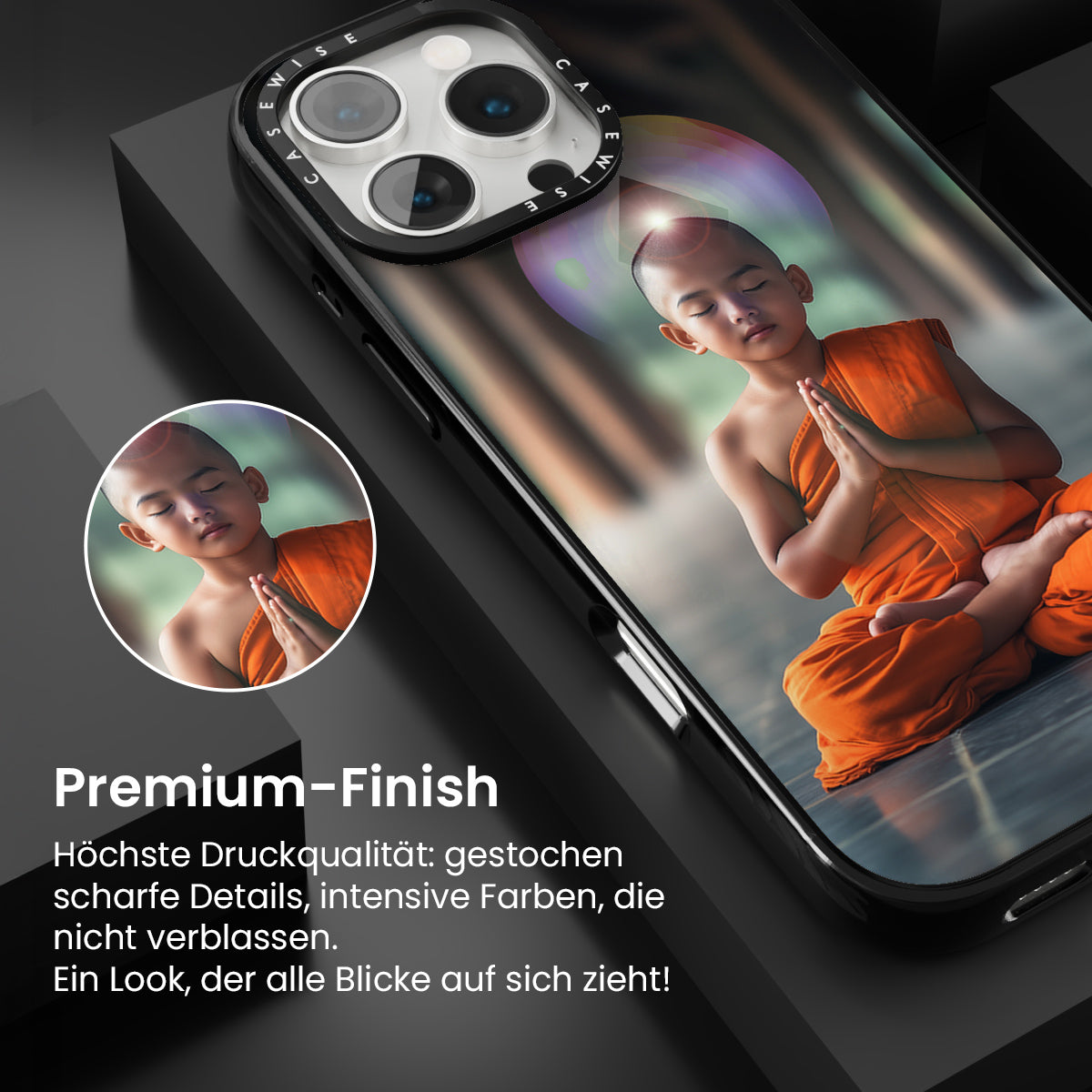 CASEWISE CASEWISE

Premium-Finish

Höchste Druckqualität: gestochen scharfe Details, intensive Farben, die nicht verblassen.
Ein Look, der alle Blicke auf sich zieht!