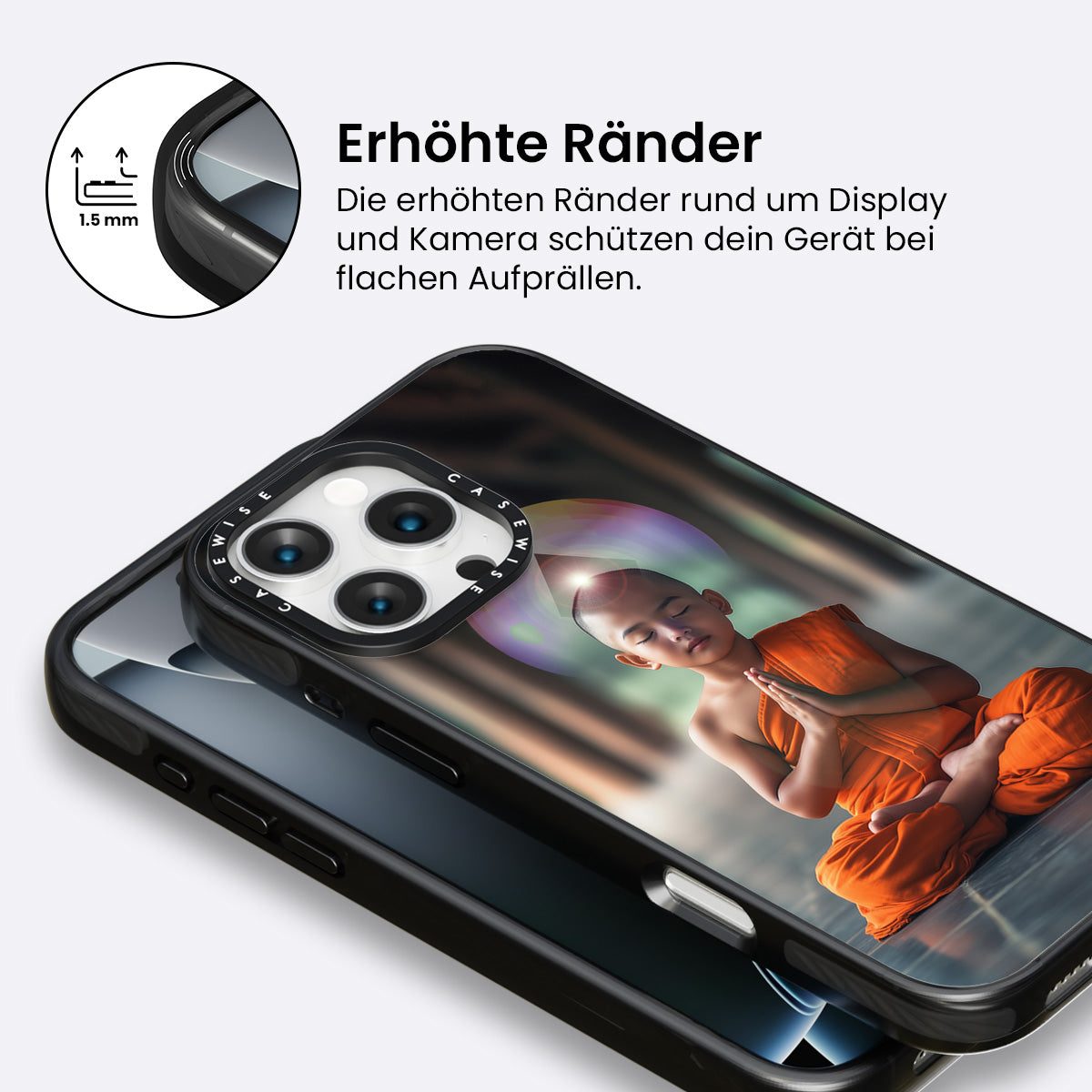 1.5 mm

Erhöhte Ränder

Die erhöhten Ränder rund um Display und Kamera schützen dein Gerät bei flachen Aufprällen.

CASEWISE CASEWISE